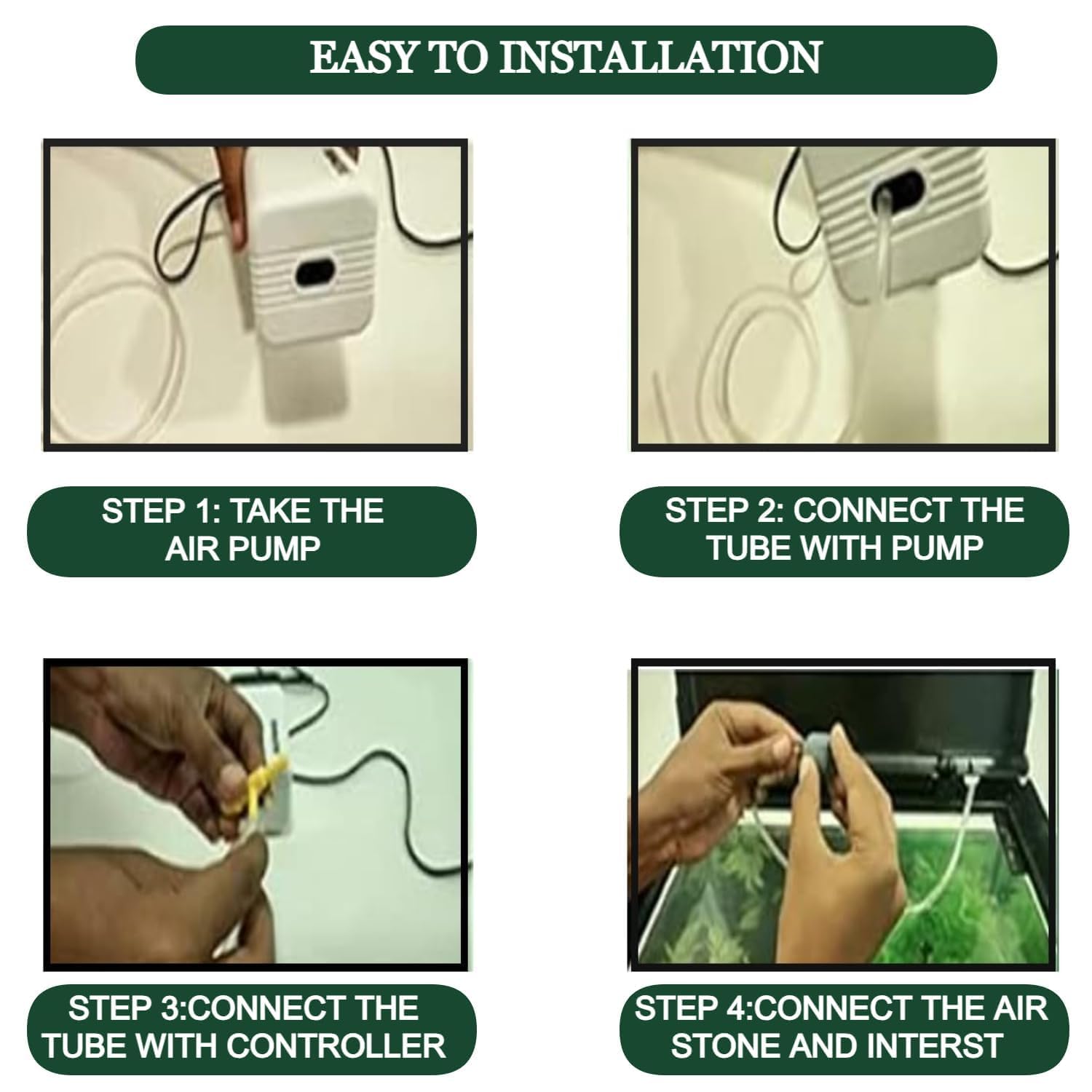 EASY TO INSTALLATION

STEP 1: TAKE THE AIR PUMP

STEP 2: CONNECT THE TUBE WITH PUMP

STEP 3:CONNECT THE TUBE WITH CONTROLLER

STEP 4:CONNECT THE AIR STONE AND INTERST