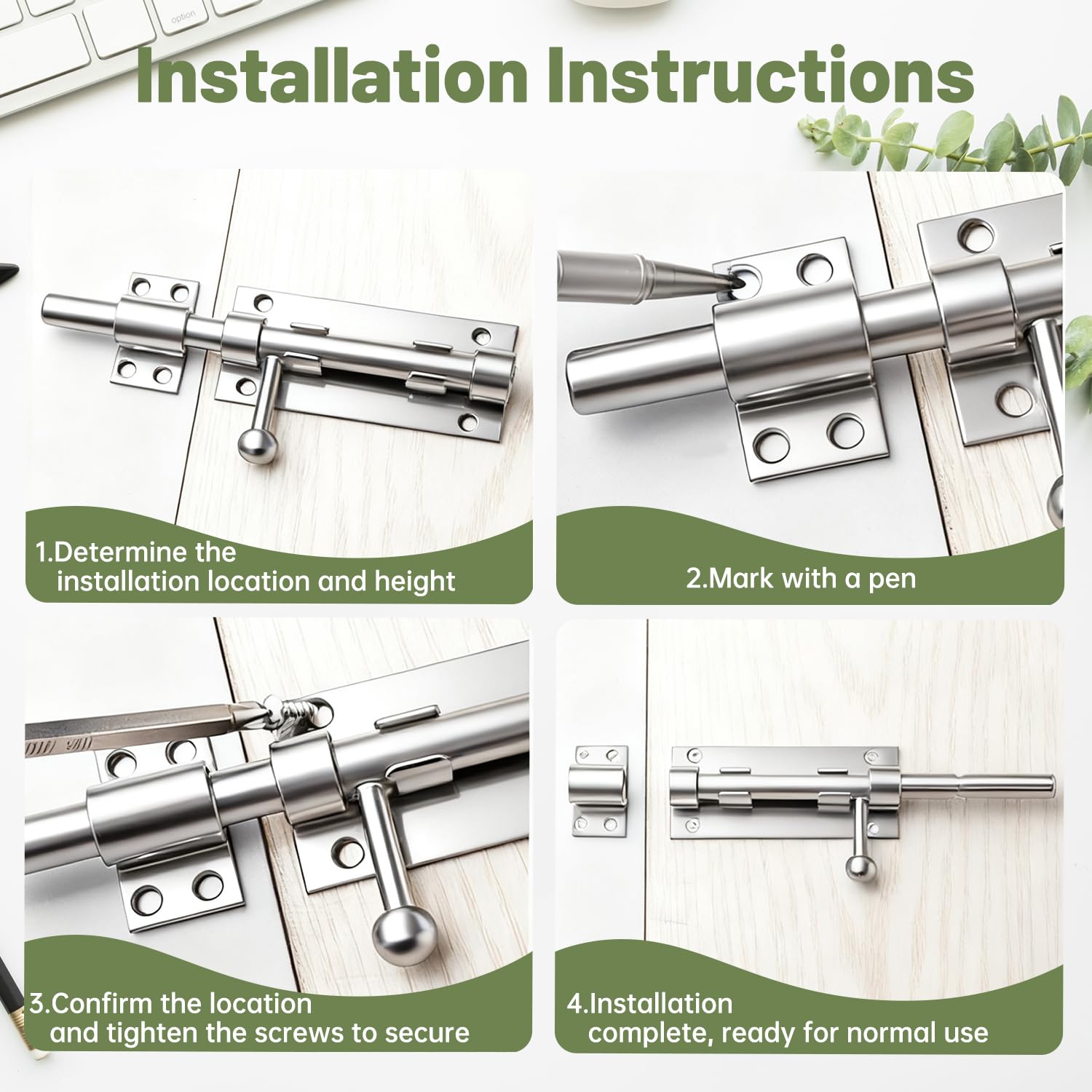 option

Installation Instructions

1.Determine the installation location and height

2.Mark with a pen

3.Confirm the location and tighten the screws to secure

4.Installation complete, ready for normal use