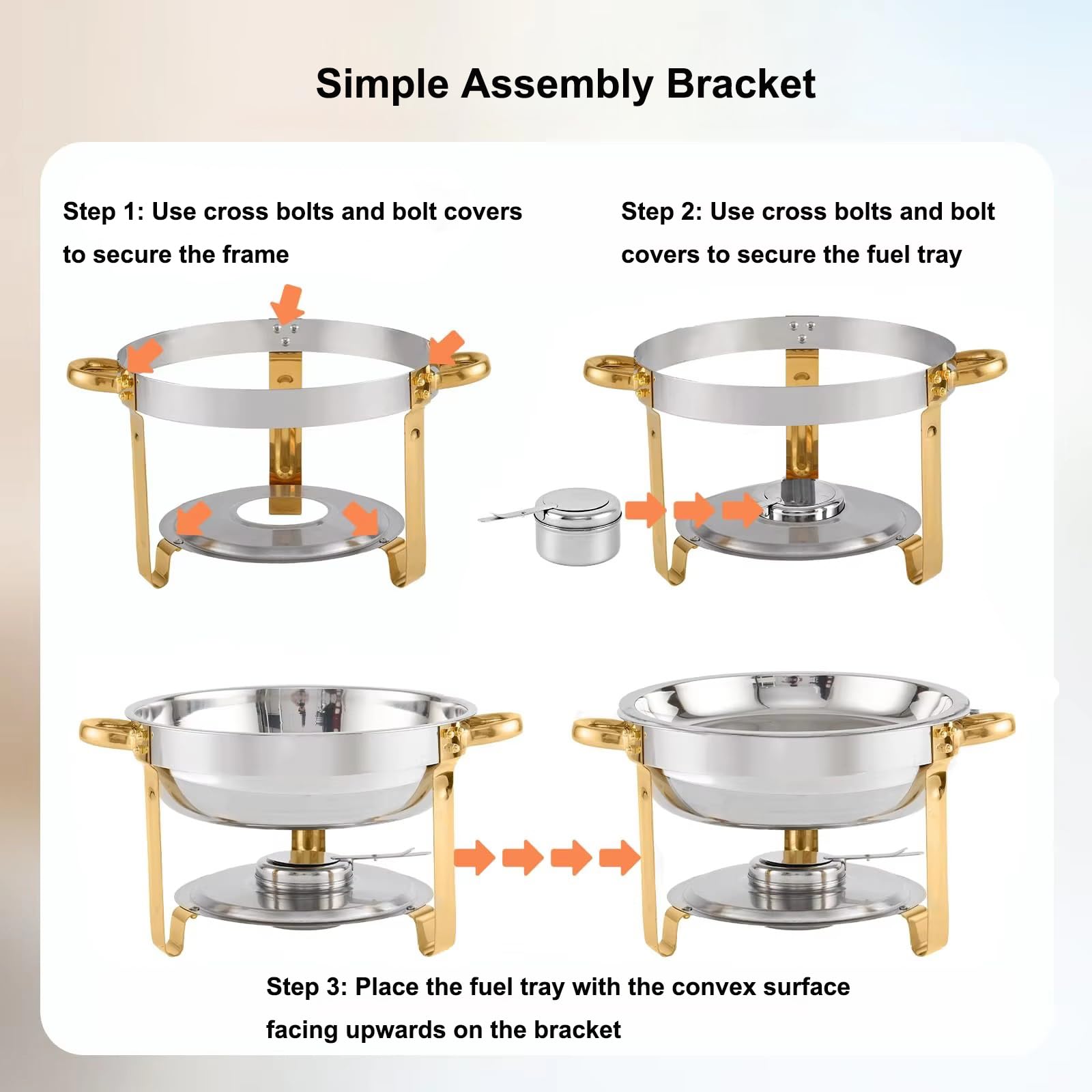 Simple Assembly Bracket

Step 1: Use cross bolts and bolt covers to secure the frame

Step 2: Use cross bolts and bolt covers to secure the fuel tray

Step 3: Place the fuel tray with the convex surface facing upwards on the bracket