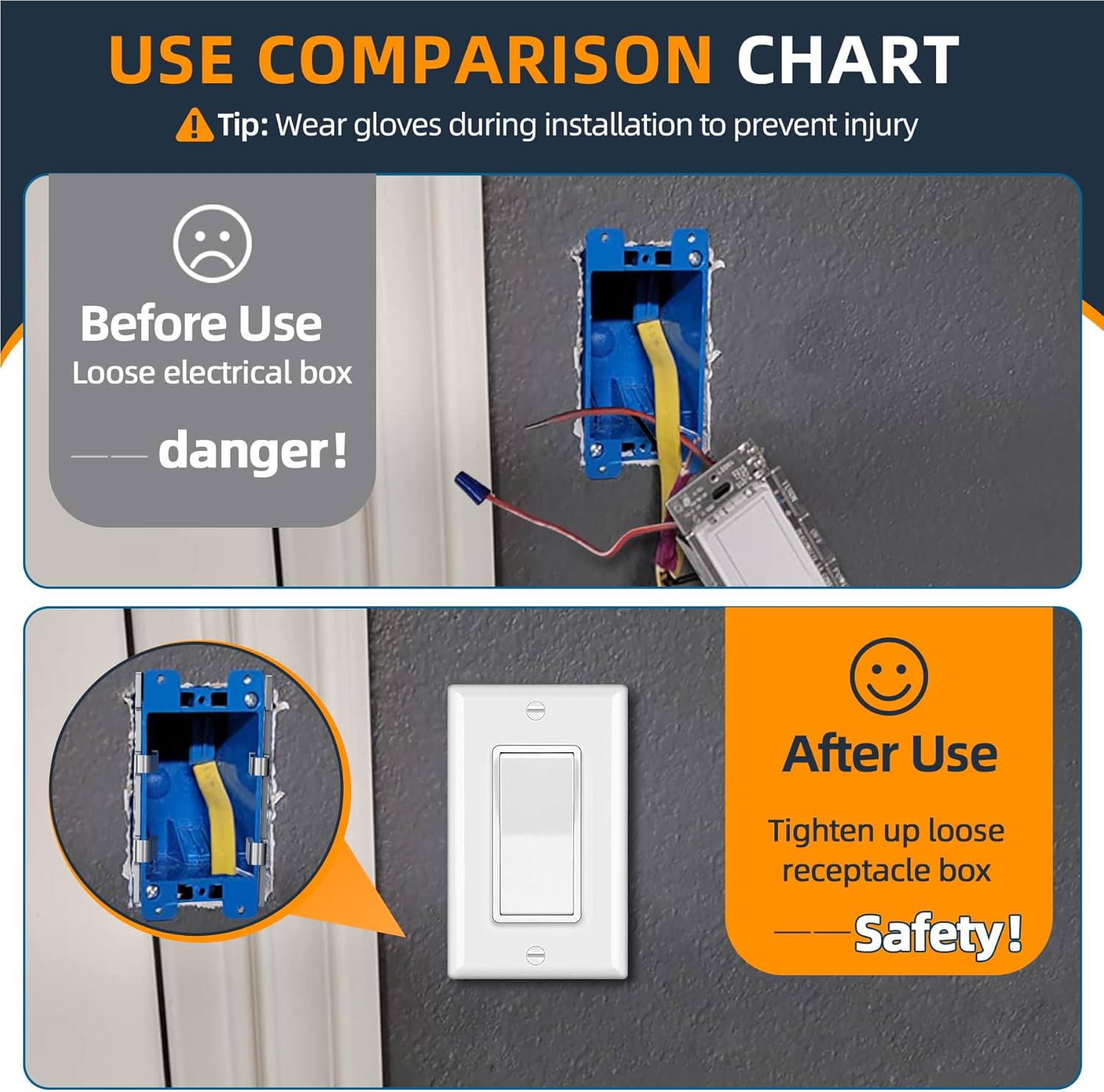 USE COMPARISON CHART

Tip: Wear gloves during installation to prevent injury

Before Use
Loose electrical box
—— danger!

After Use
Tighten up loose receptacle box
——Safety!