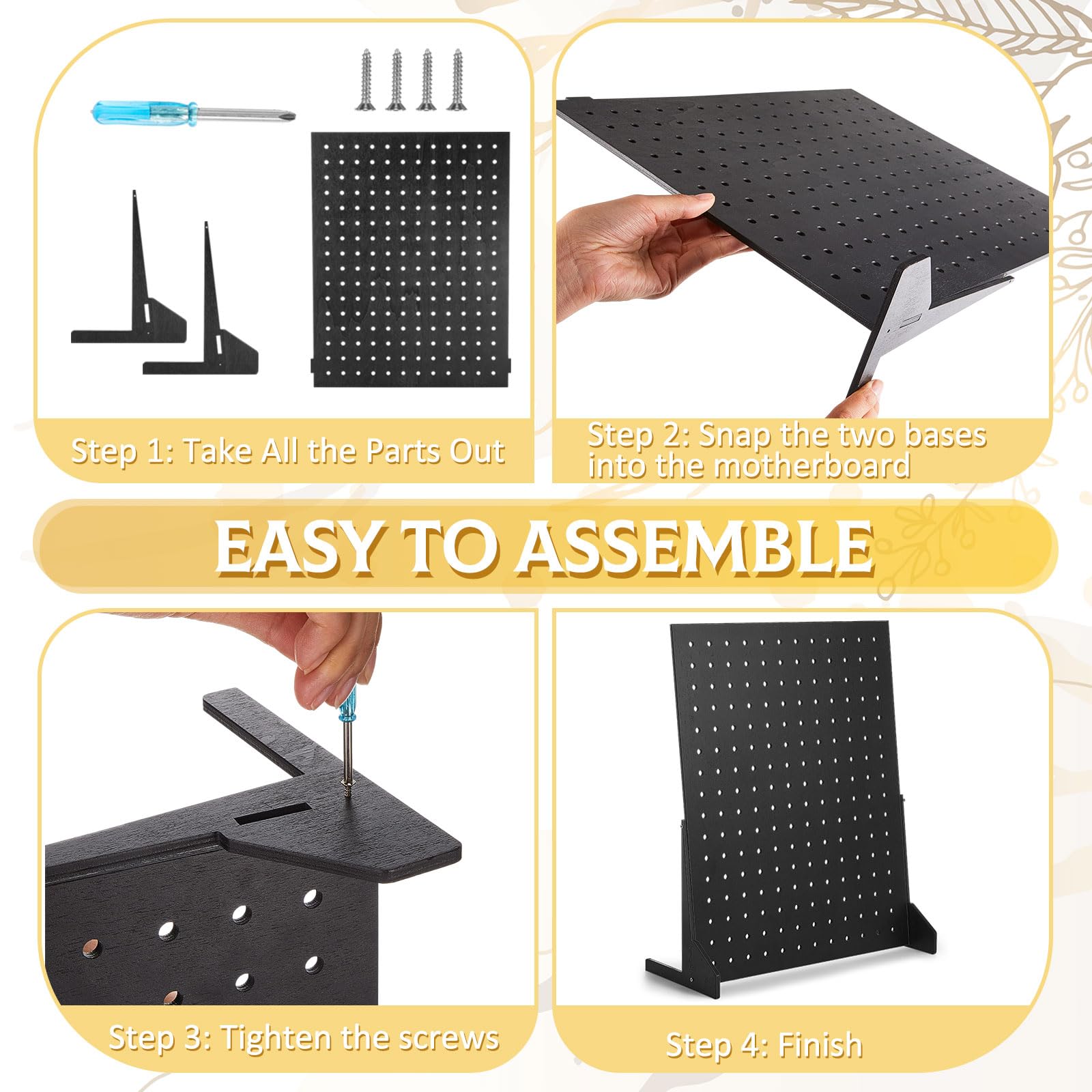 Step 1: Take All the Parts Out

Step 2: Snap the two bases into the motherboard

EASY TO ASSEMBLE

Step 3: Tighten the screws

Step 4: Finish