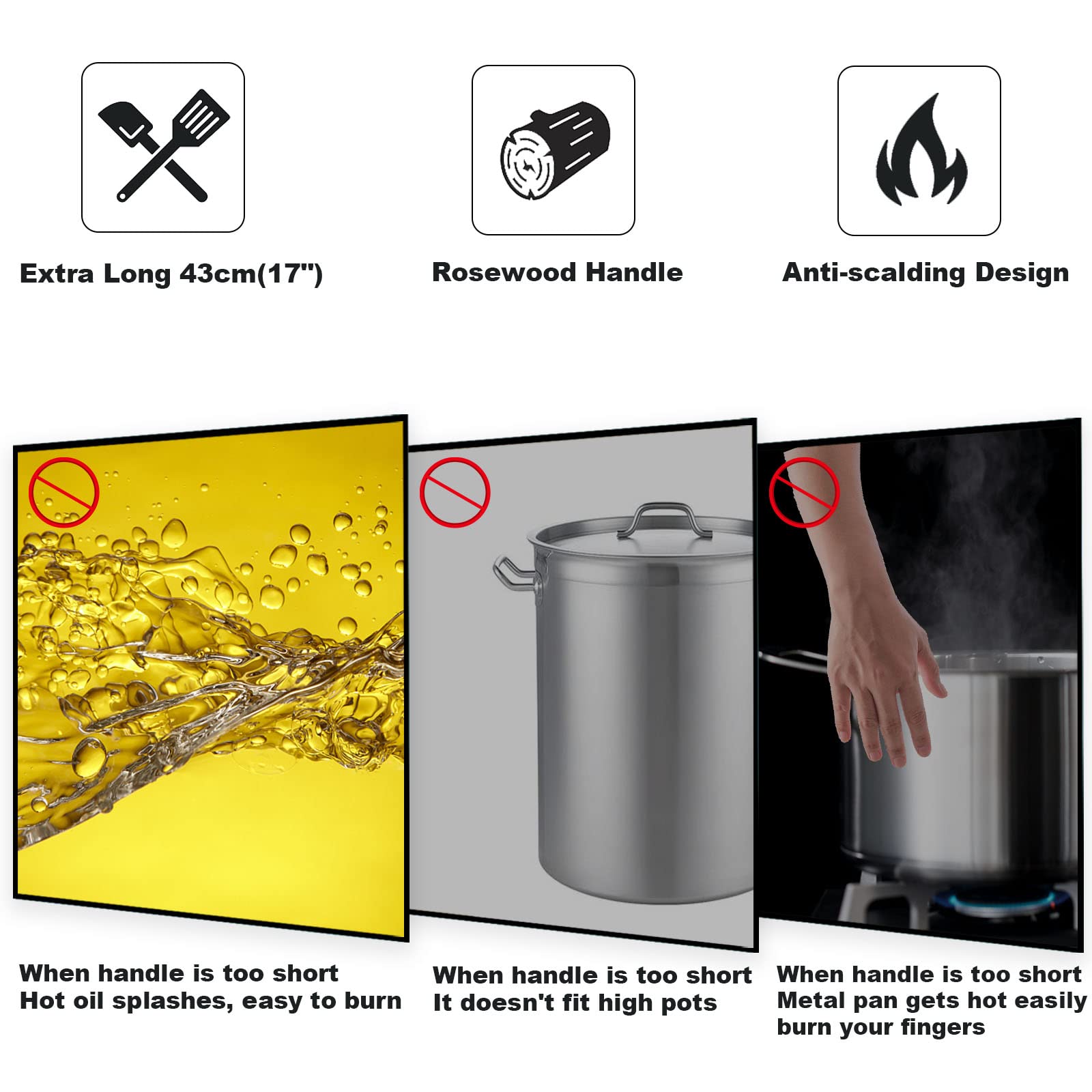 Extra Long 43cm(17")

Rosewood Handle

Anti-scalding Design

When handle is too short
Hot oil splashes, easy to burn

When handle is too short
It doesn't fit high pots

When handle is too short
Metal pan gets hot easily
burn your fingers