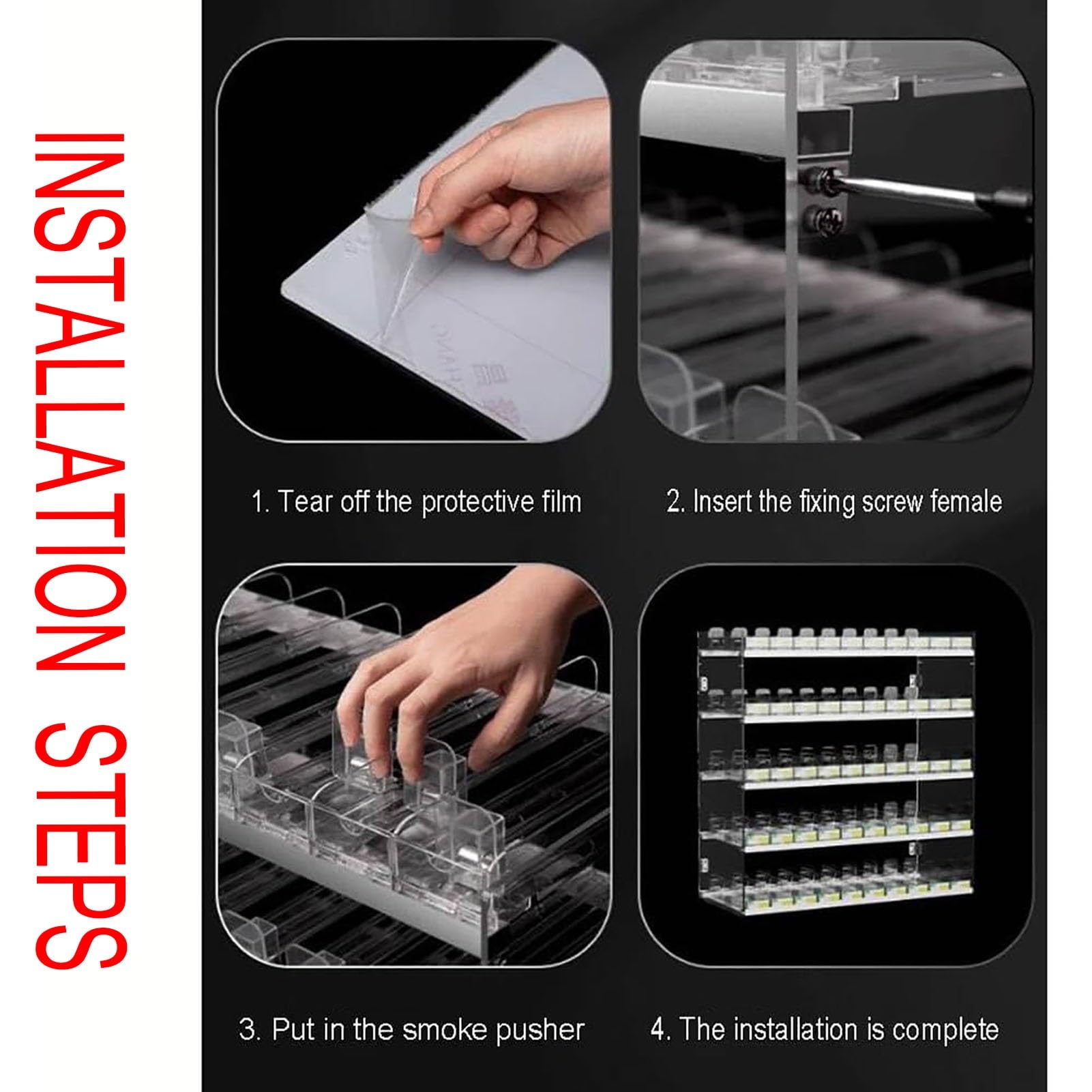 INSTALLATION STEPS

1. Tear off the protective film

2. Insert the fixing screw female

3. Put in the smoke pusher

4. The installation is complete