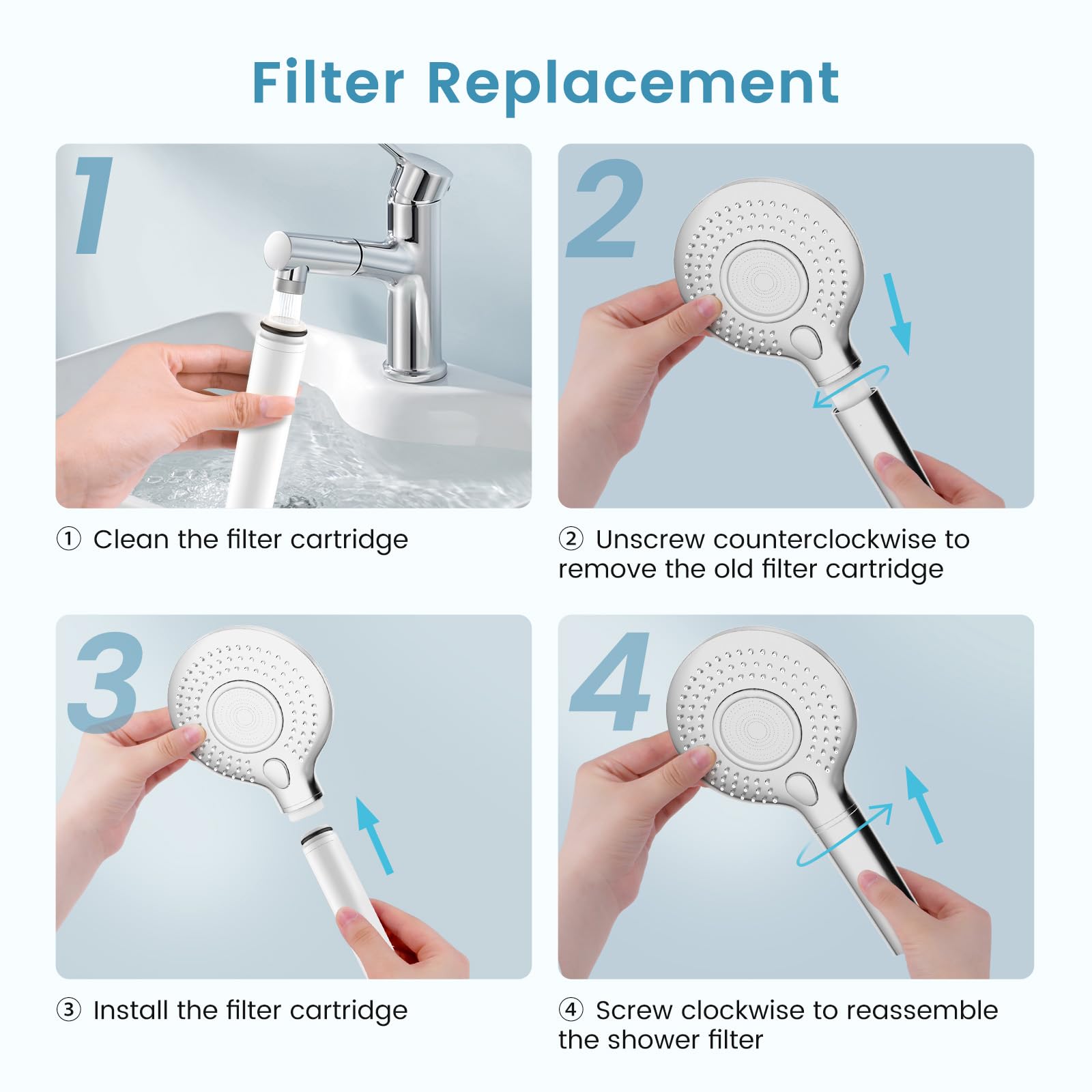 Filter Replacement

1

① Clean the filter cartridge

2

② Unscrew counterclockwise to remove the old filter cartridge

3

③ Install the filter cartridge

4

④ Screw clockwise to reassemble the shower filter