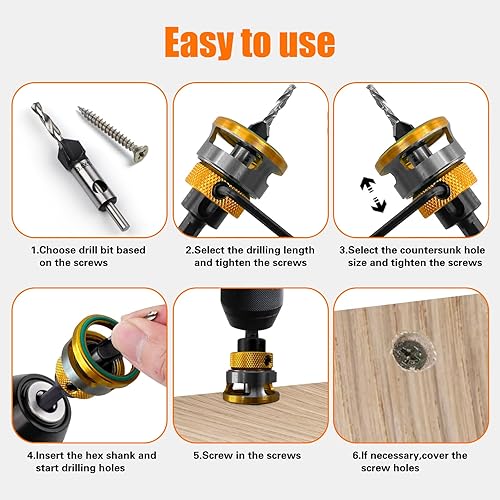 Easy to use

1.Choose drill bit based on the screws

2.Select the drilling length and tighten the screws

3.Select the countersunk hole size and tighten the screws

4.Insert the hex shank and start drilling holes

5.Screw in the screws

6.If necessary,cover the screw holes