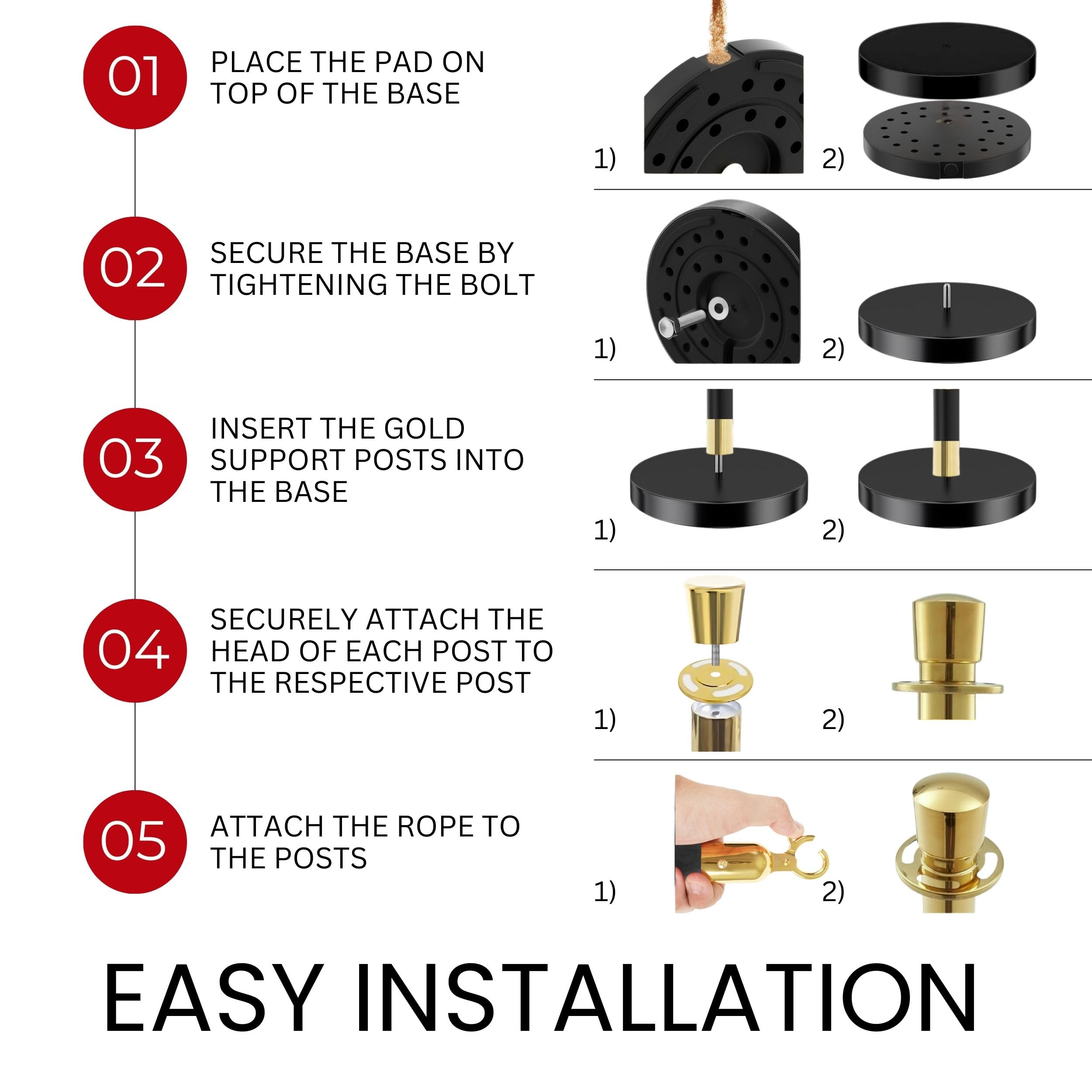 01 PLACE THE PAD ON TOP OF THE BASE

1) 2)

02 SECURE THE BASE BY TIGHTENING THE BOLT

1) 2)

03 INSERT THE GOLD SUPPORT POSTS INTO THE BASE

1) 2)

04 SECURELY ATTACH THE HEAD OF EACH POST TO THE RESPECTIVE POST

1) 2)

05 ATTACH THE ROPE TO THE POSTS

1) 2)

EASY INSTALLATION