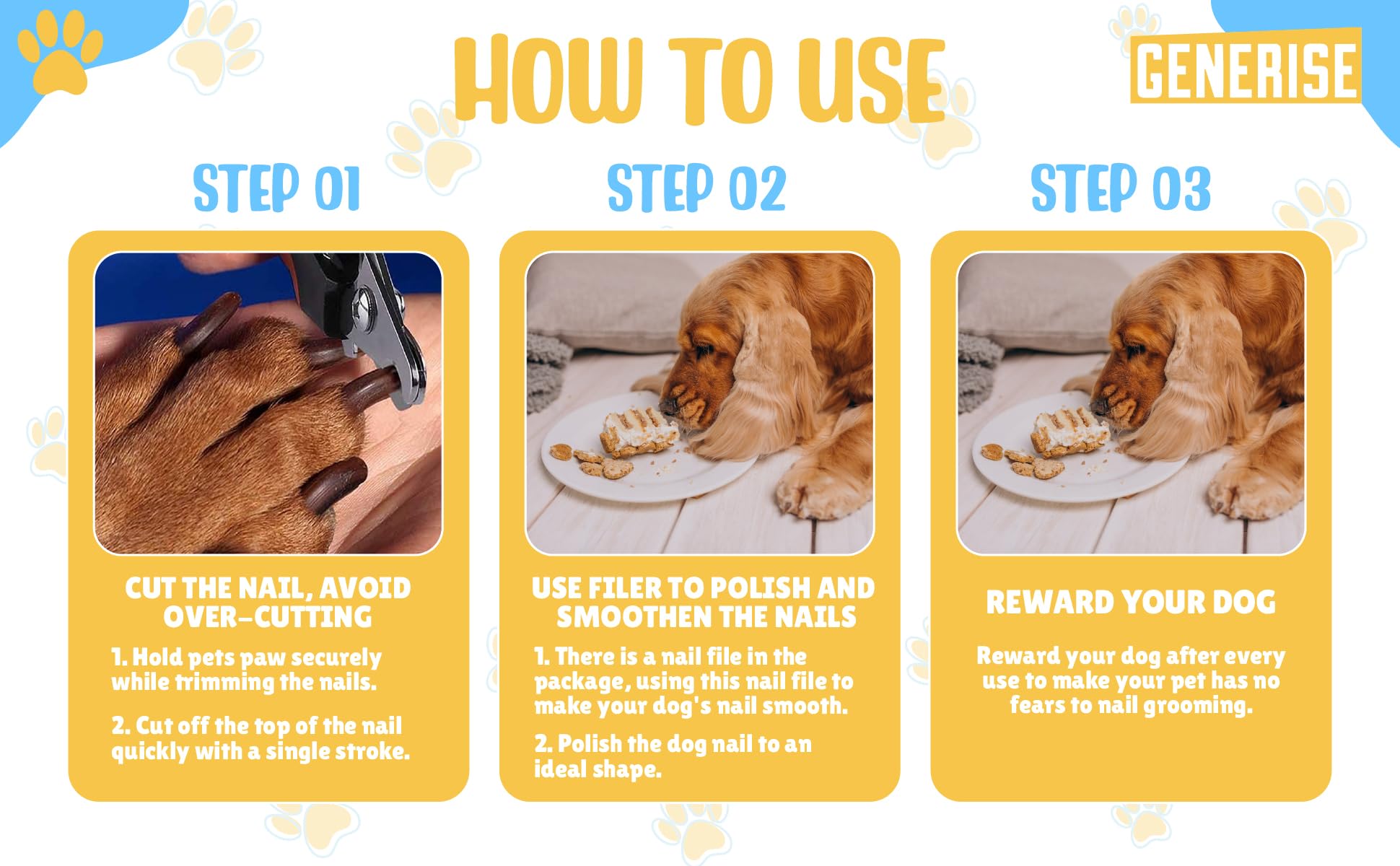 HOW TO USE

GENERISE

STEP 01

CUT THE NAIL, AVOID OVER-CUTTING

1. Hold pets paw securely while trimming the nails.

2. Cut off the top of the nail quickly with a single stroke.

STEP 02

USE FILER TO POLISH AND SMOOTHEN THE NAILS

1. There is a nail file in the package, using this nail file to make your dog's nail smooth.

2. Polish the dog nail to an ideal shape.

STEP 03

REWARD YOUR DOG

Reward your dog after every use to make your pet has no fears to nail grooming.