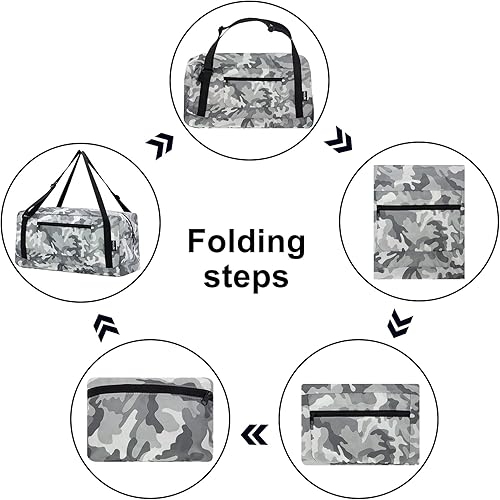 Folding steps