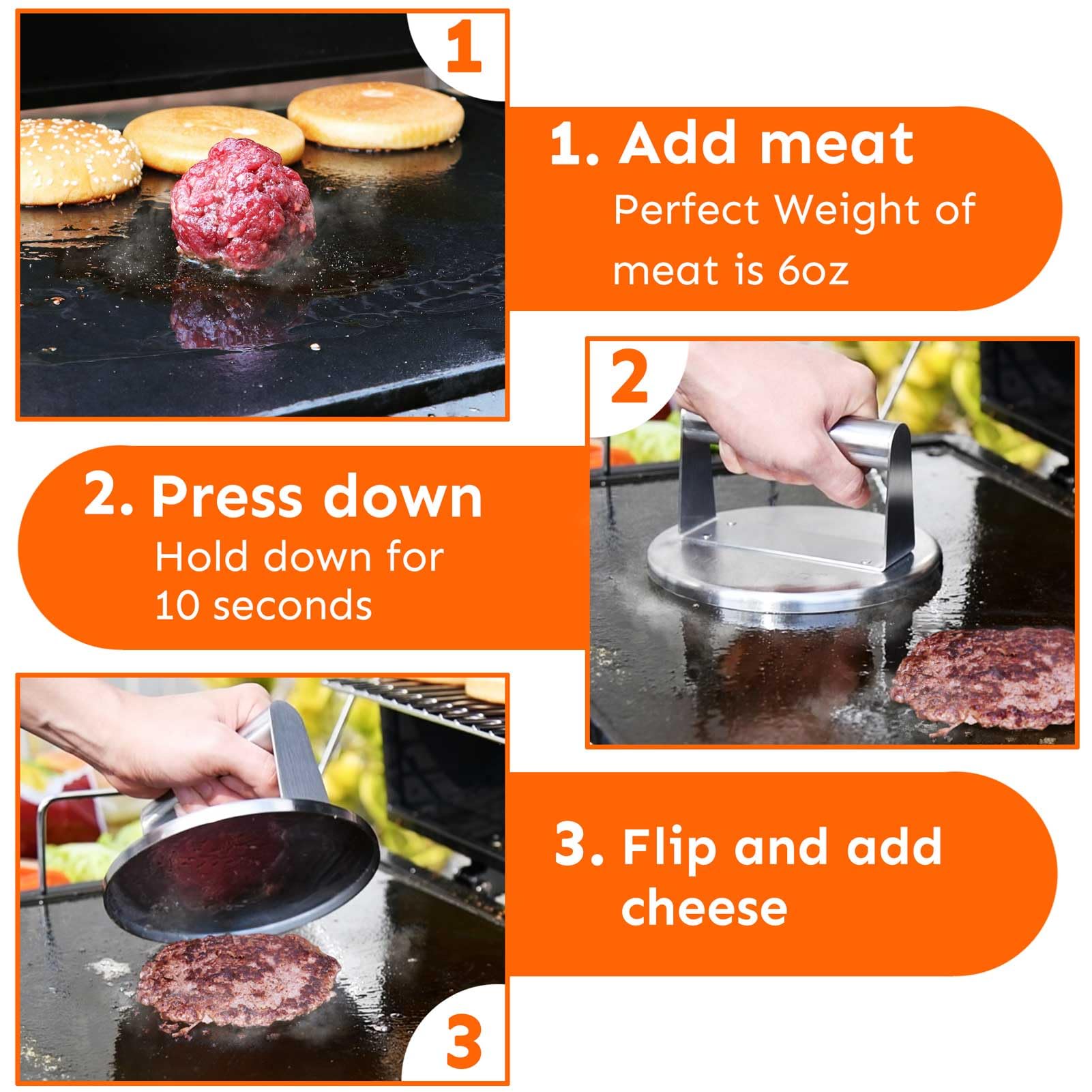 1

1. Add meat
Perfect Weight of meat is 6oz

2

2. Press down
Hold down for 10 seconds

3. Flip and add cheese

3