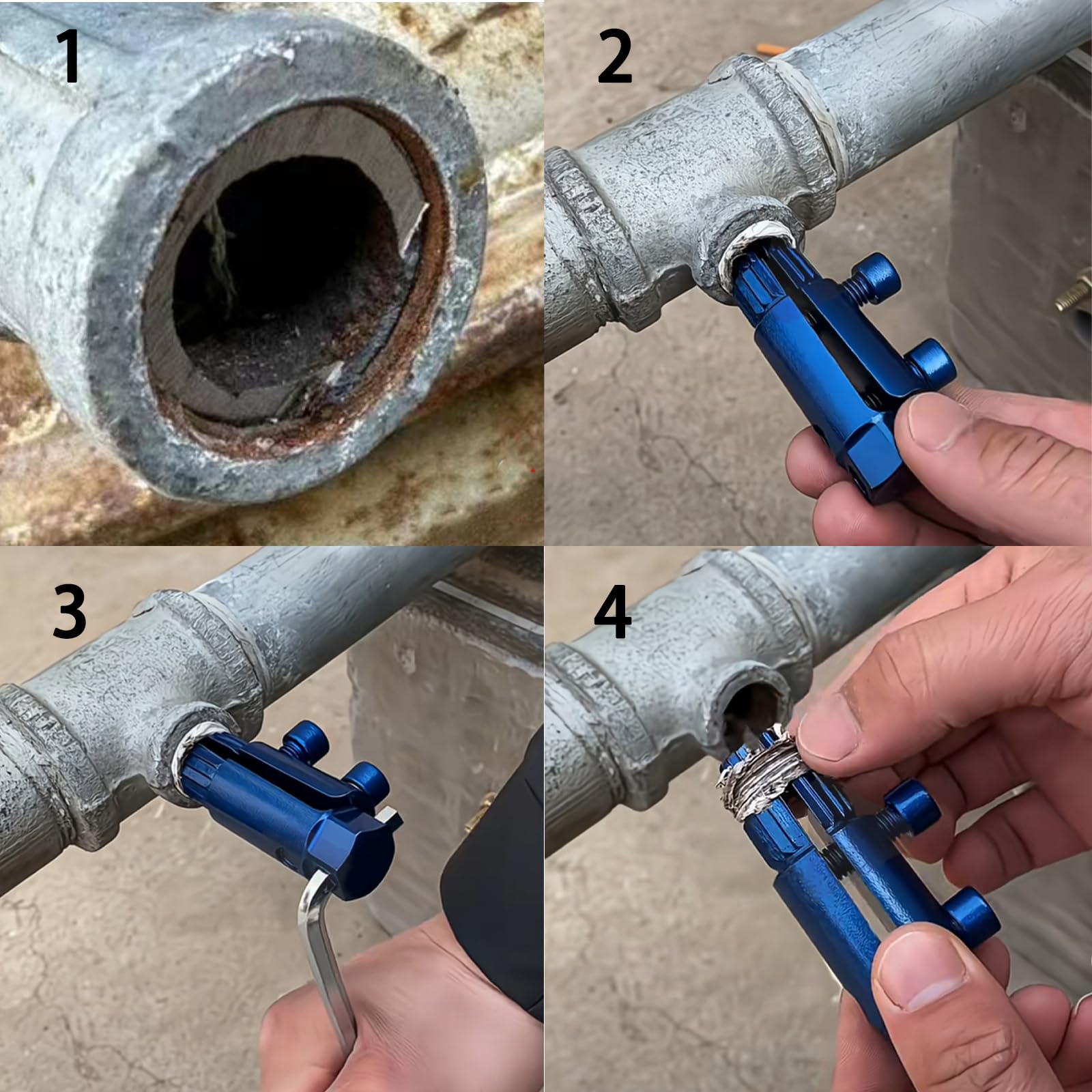 1

2

3

4