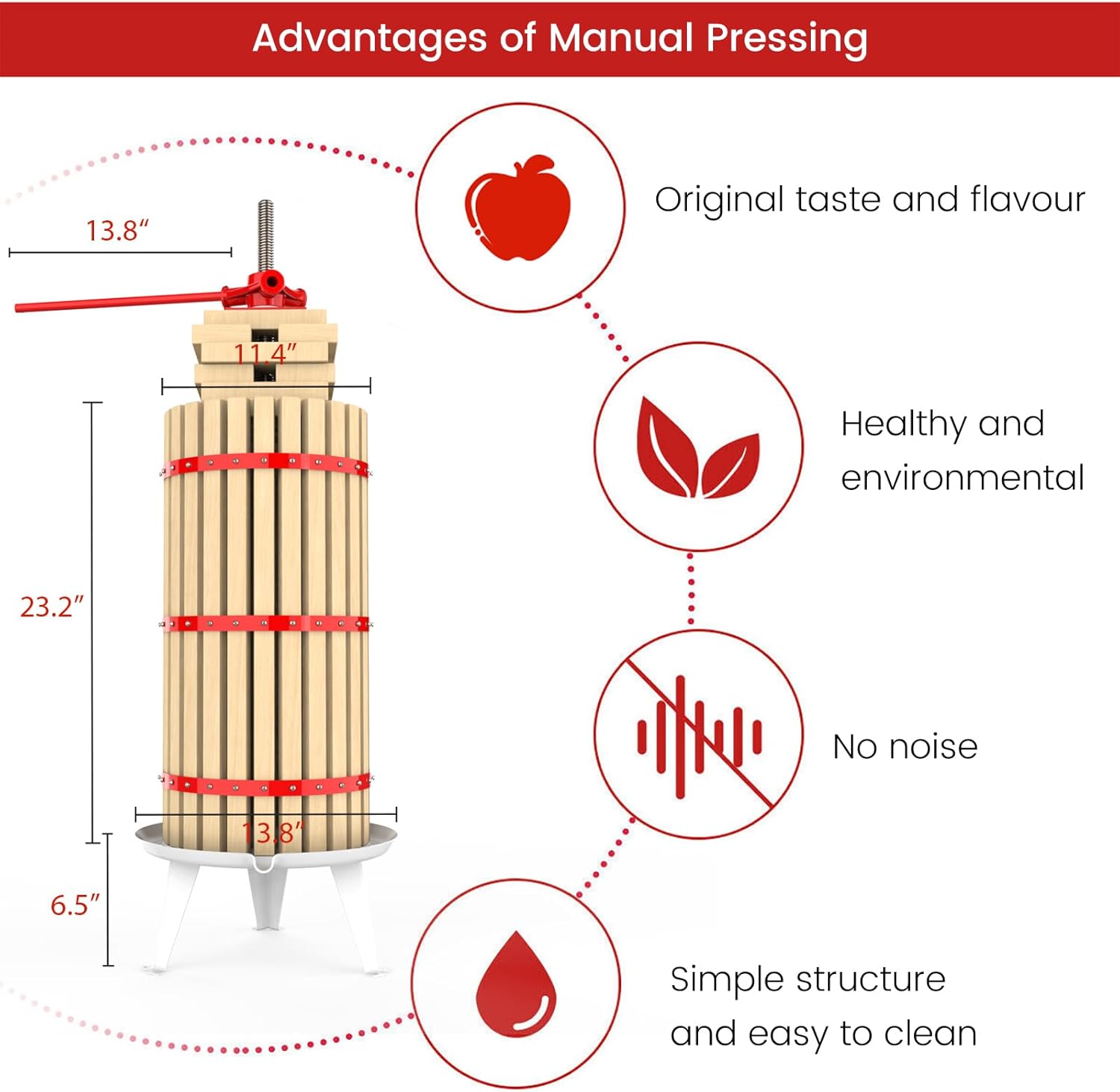 Advantages of Manual Pressing

13.8″

11.4″

23.2″

13.8″

6.5″

Original taste and flavour

Healthy and environmental

No noise

Simple structure and easy to clean