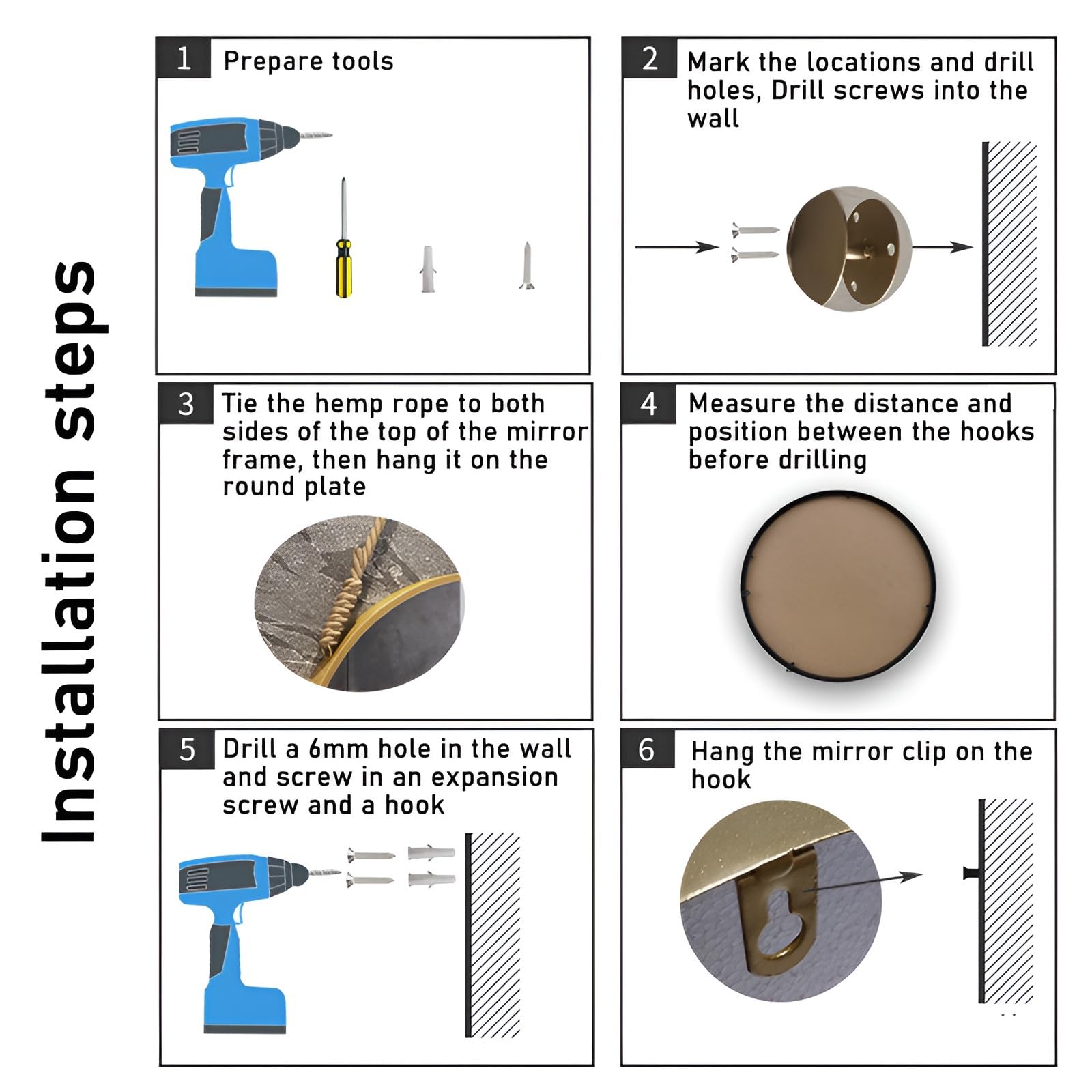 Installation steps

1 Prepare tools

2 Mark the locations and drill holes, Drill screws into the wall

3 Tie the hemp rope to both sides of the top of the mirror frame, then hang it on the round plate

4 Measure the distance and position between the hooks before drilling

5 Drill a 6mm hole in the wall and screw in an expansion screw and a hook

6 Hang the mirror clip on the hook