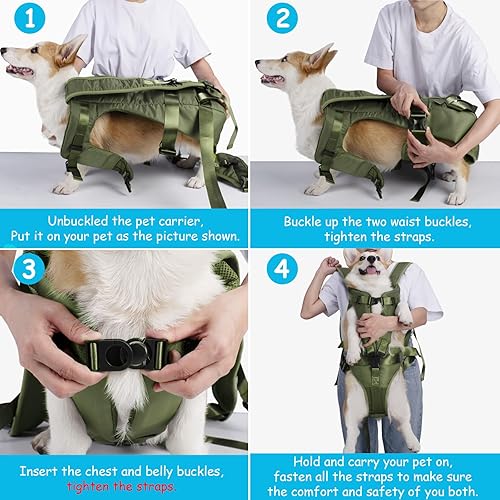 1

Unbuckled the pet carrier, Put it on your pet as the picture shown.

2

Buckle up the two waist buckles, tighten the straps.

3

Insert the chest and belly buckles, tighten the straps.

4

Hold and carry your pet on, fasten all the straps to make sure the comfort and safety of you both.