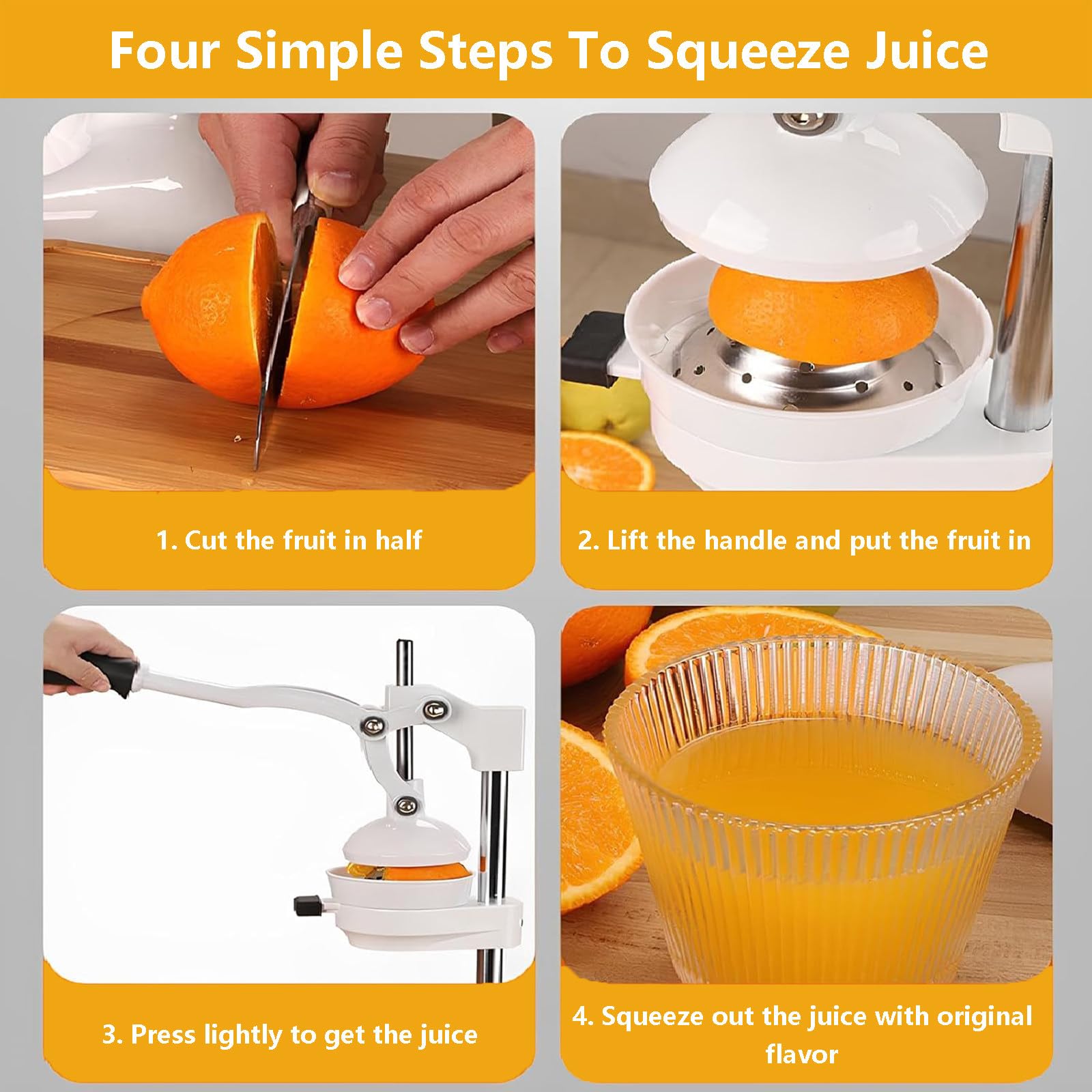 Four Simple Steps To Squeeze Juice

1. Cut the fruit in half

2. Lift the handle and put the fruit in

3. Press lightly to get the juice

4. Squeeze out the juice with original flavor