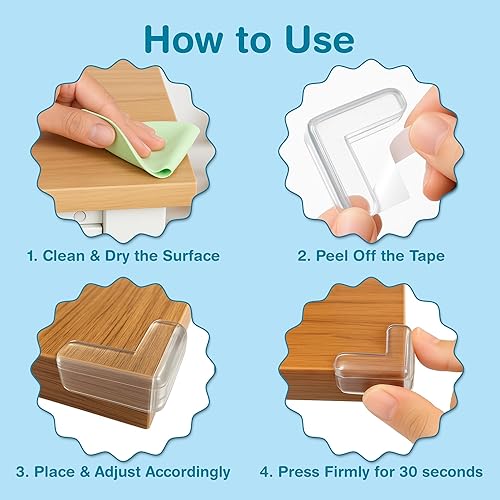 How to Use

1. Clean & Dry the Surface

2. Peel Off the Tape

3. Place & Adjust Accordingly

4. Press Firmly for 30 seconds