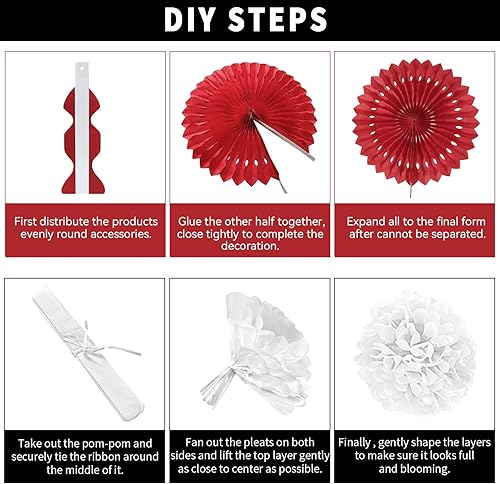 DIY STEPS

First distribute the products evenly round accessories.

Glue the other half together, close tightly to complete the decoration.

Expand all to the final form after cannot be separated.

Take out the pom-pom and securely tie the ribbon around the middle of it.

Fan out the pleats on both sides and lift the top layer gently as close to center as possible.

Finally , gently shape the layers to make sure it looks full and blooming.