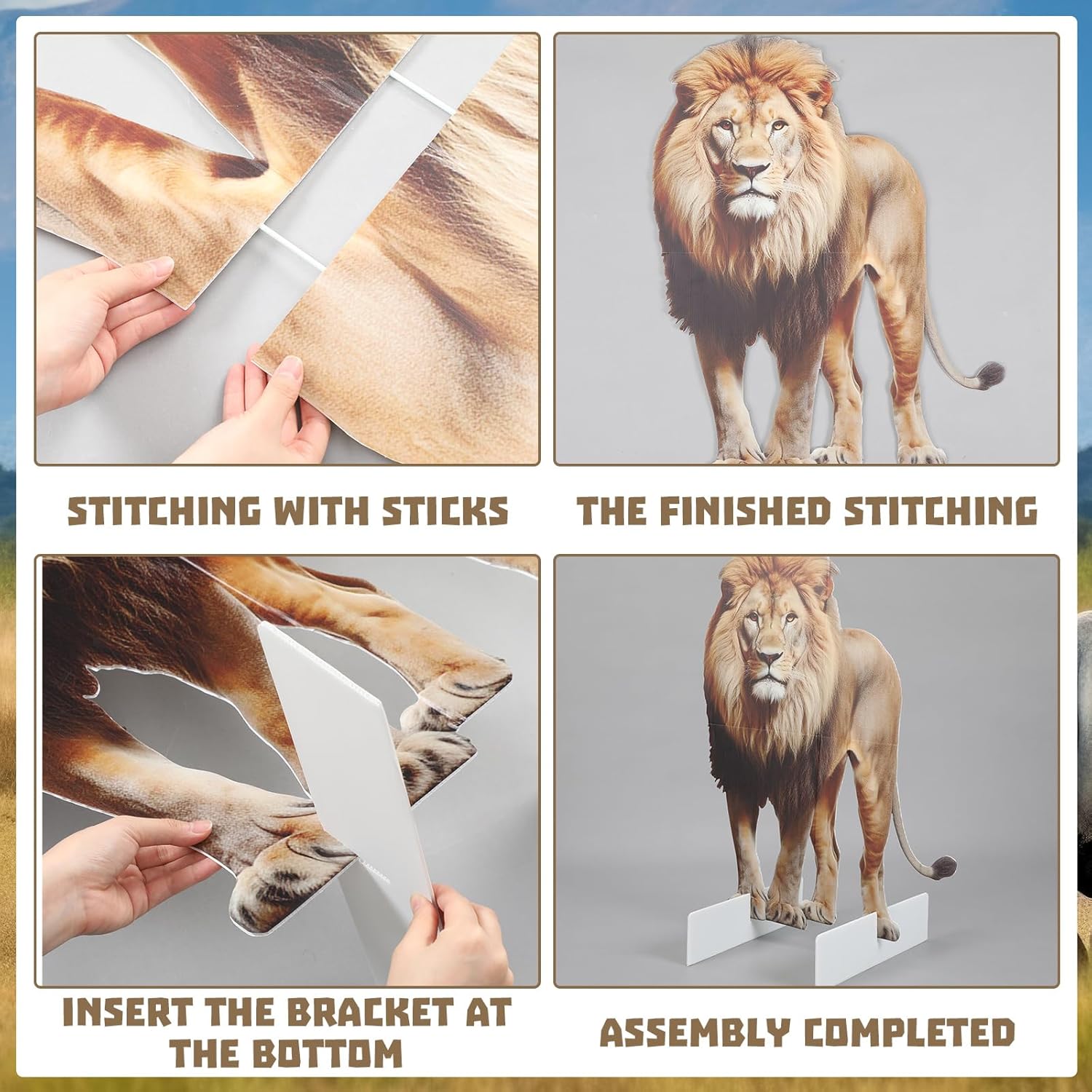 STITCHING WITH STICKS

THE FINISHED STITCHING

INSERT THE BRACKET AT THE BOTTOM

ASSEMBLY COMPLETED