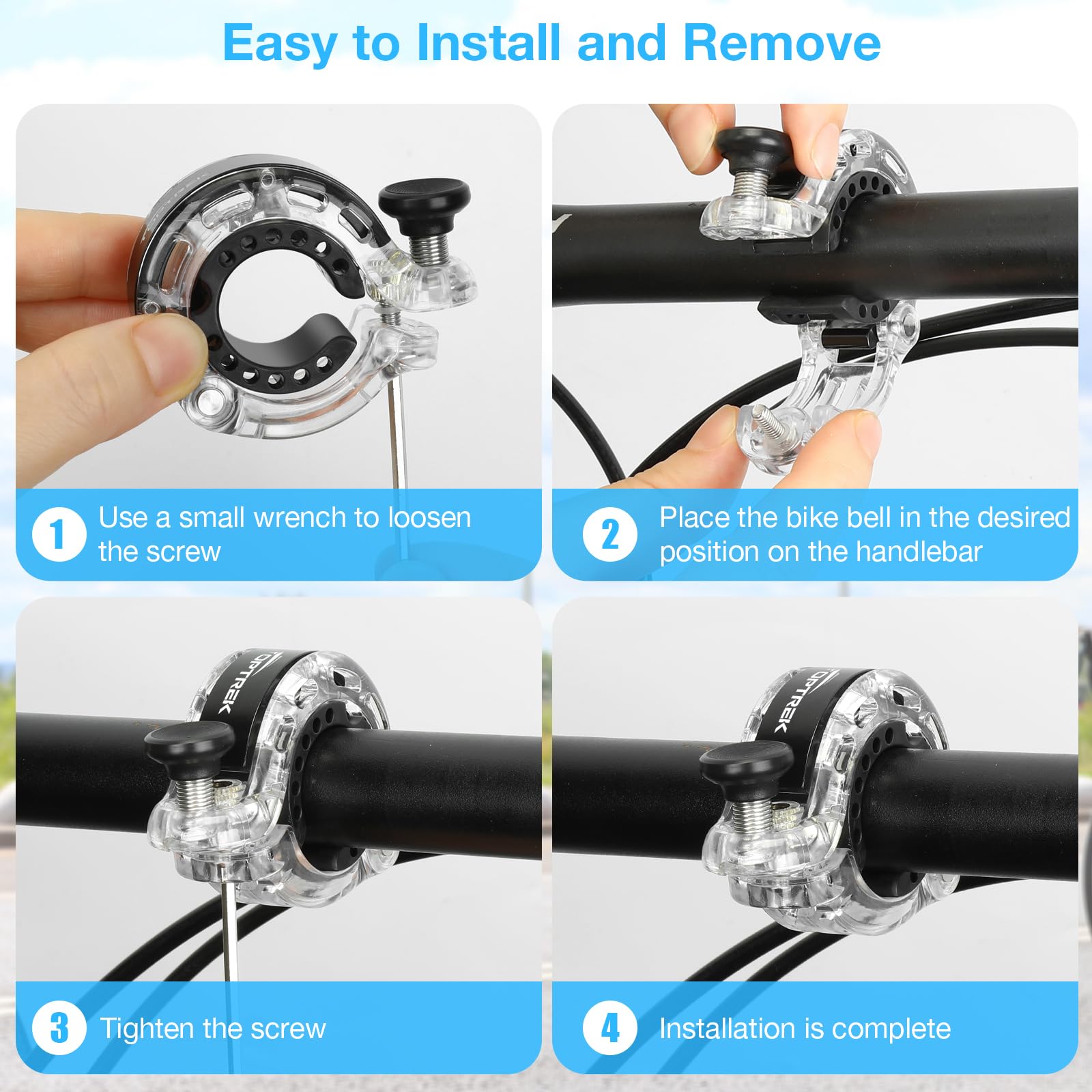 Easy to Install and Remove

1 Use a small wrench to loosen the screw

2 Place the bike bell in the desired position on the handlebar

OPTREK

3 Tighten the screw

OPTREK

4 Installation is complete