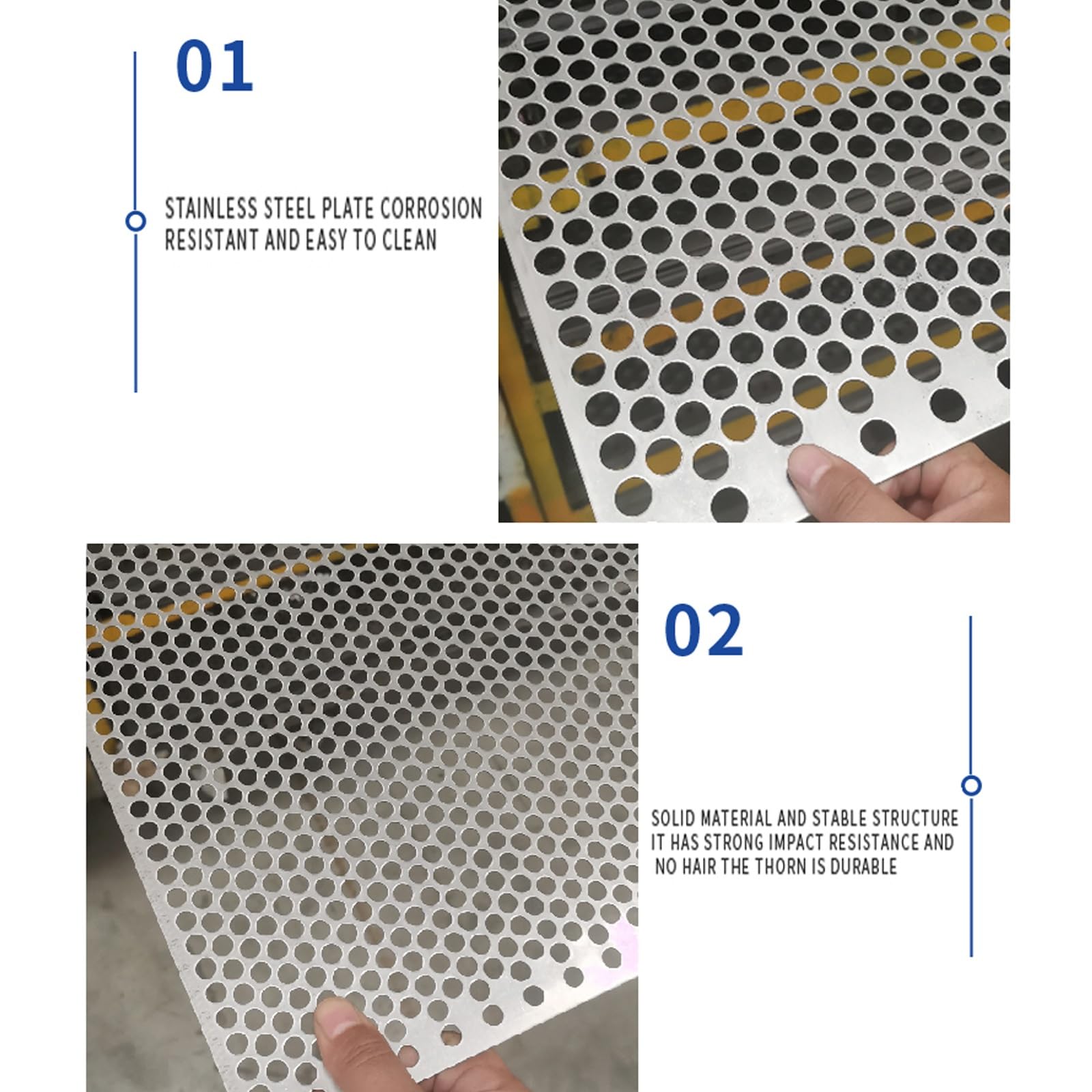 01

STAINLESS STEEL PLATE CORROSION RESISTANT AND EASY TO CLEAN

02

SOLID MATERIAL AND STABLE STRUCTURE IT HAS STRONG IMPACT RESISTANCE AND NO HAIR THE THORN IS DURABLE