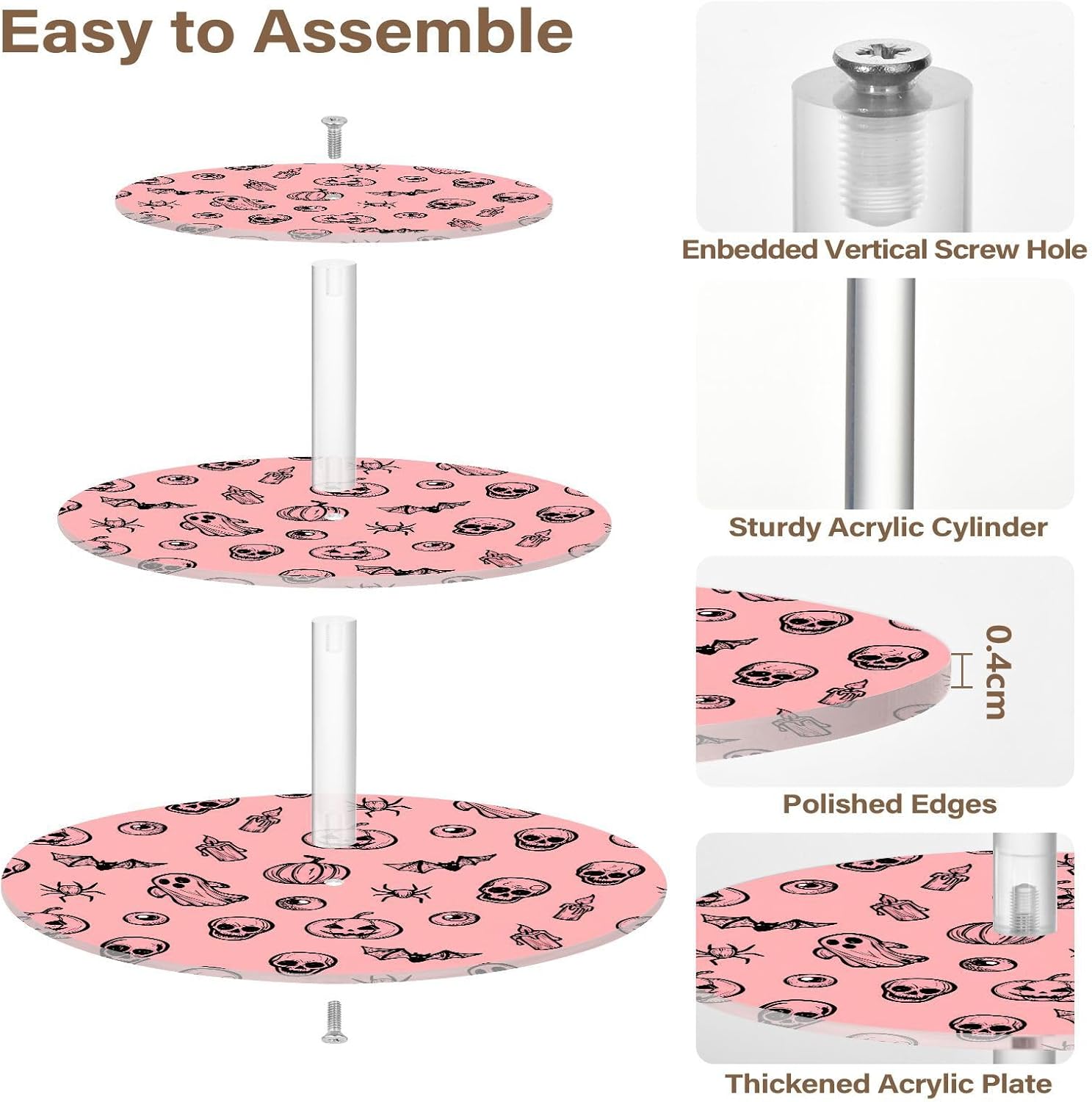 Easy to Assemble

Enbedded Vertical Screw Hole

Sturdy Acrylic Cylinder

0.4cm

Polished Edges

Thickened Acrylic Plate