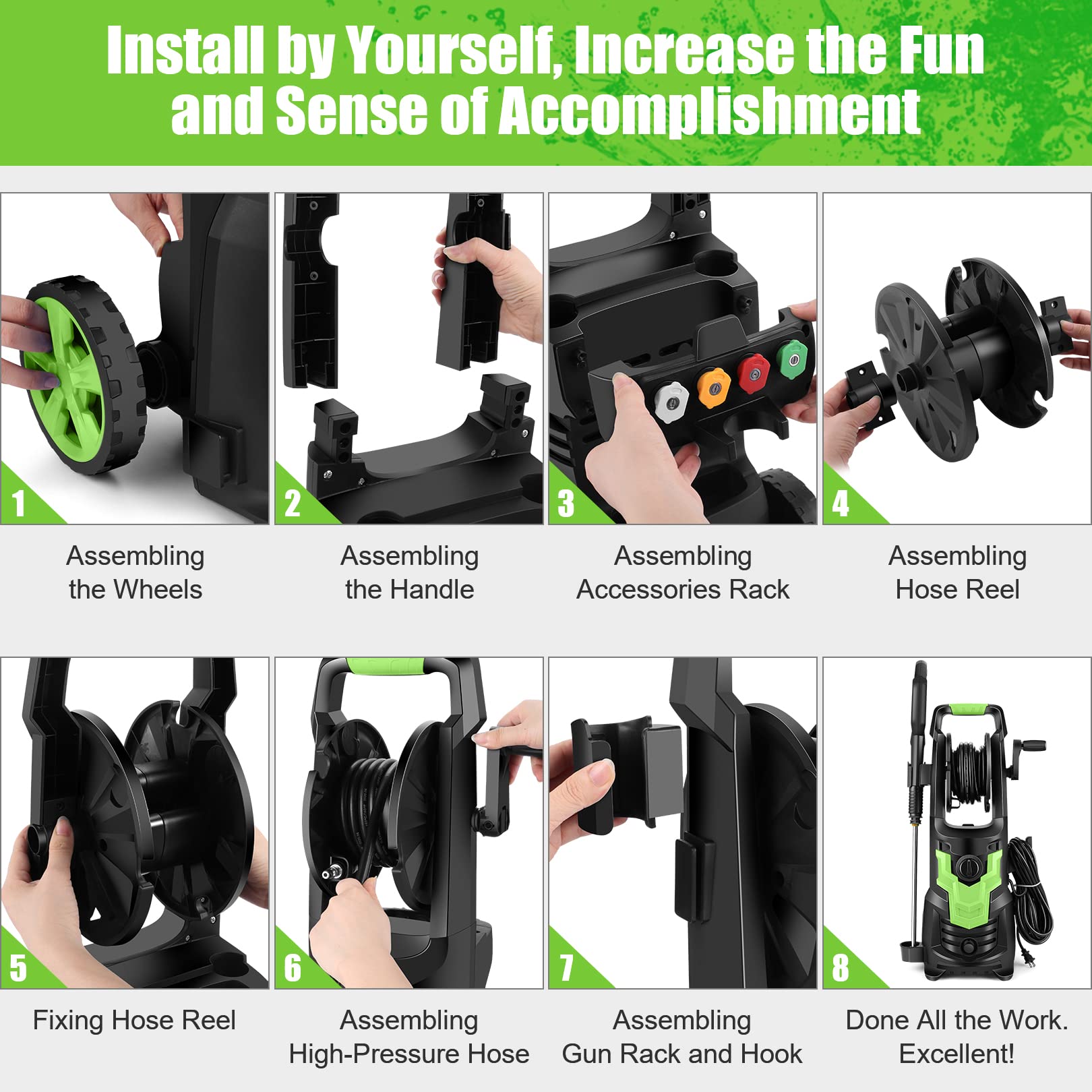 Install by Yourself, Increase the Fun and Sense of Accomplishment

1

Assembling the Wheels

2

Assembling the Handle

3

Assembling Accessories Rack

4

Assembling Hose Reel

5

Fixing Hose Reel

6

Assembling High-Pressure Hose

7

Assembling Gun Rack and Hook

8

Done All the Work. Excellent!