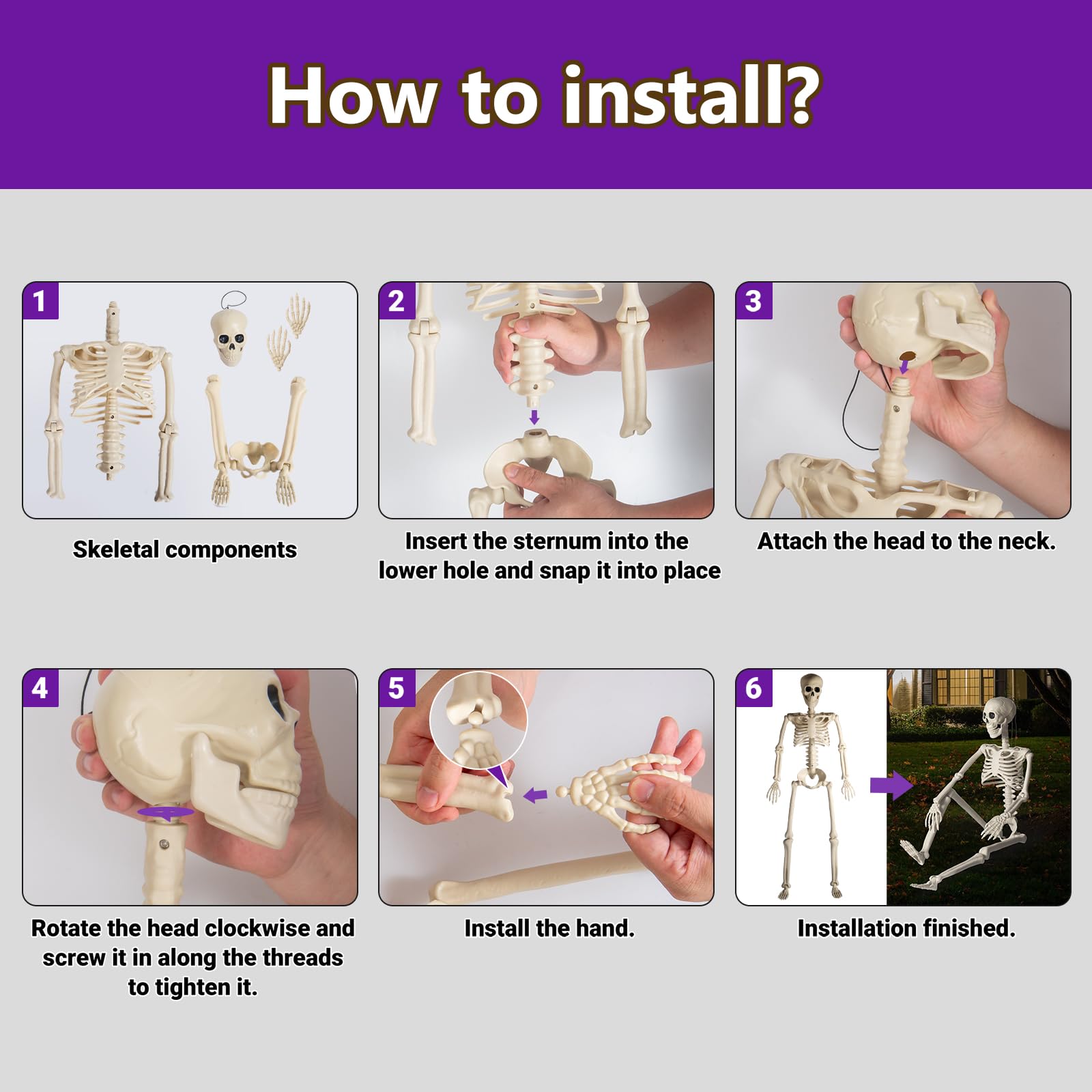 How to install?

1

Skeletal components

2

Insert the sternum into the lower hole and snap it into place

3

Attach the head to the neck.

4

Rotate the head clockwise and screw it in along the threads to tighten it.

5

Install the hand.

6

Installation finished.