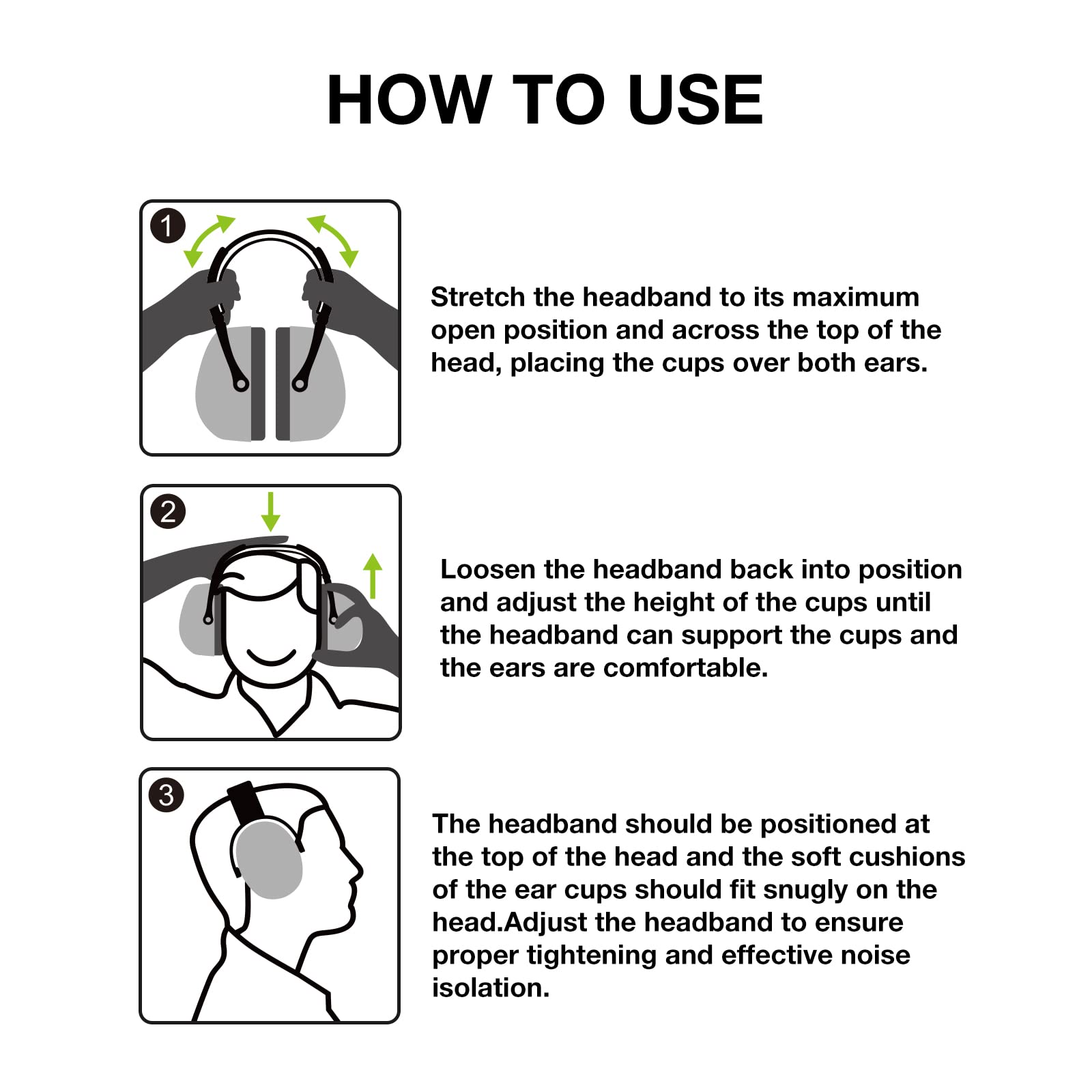 HOW TO USE

1

Stretch the headband to its maximum open position and across the top of the head, placing the cups over both ears.

2

Loosen the headband back into position and adjust the height of the cups until the headband can support the cups and the ears are comfortable.

3

The headband should be positioned at the top of the head and the soft cushions of the ear cups should fit snugly on the head.Adjust the headband to ensure proper tightening and effective noise isolation.