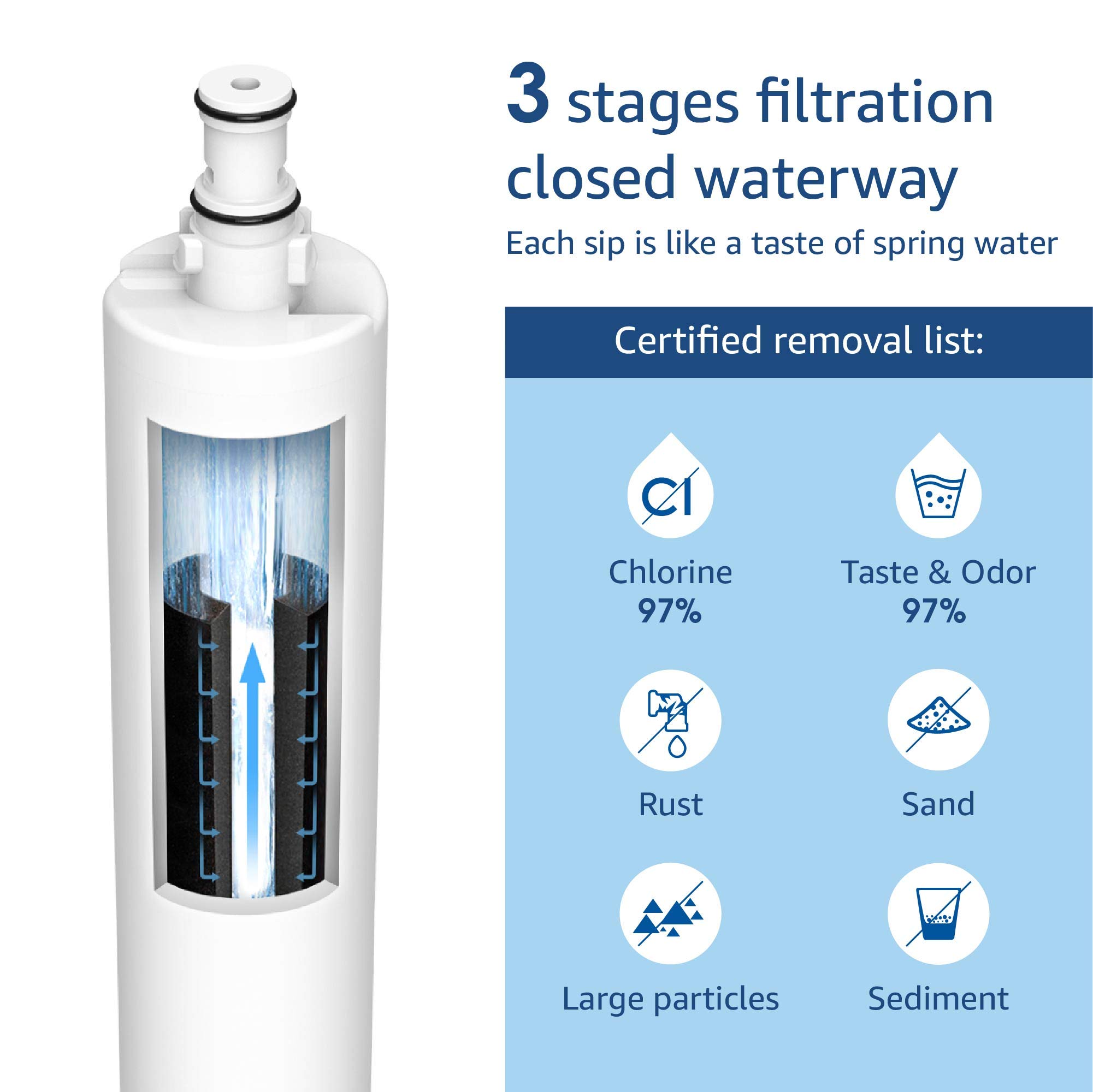 3 stages filtration closed waterway

Each sip is like a taste of spring water

Certified removal list:

Cl

Chlorine
97%

Taste & Odor
97%

Rust

Sand

Large particles

Sediment