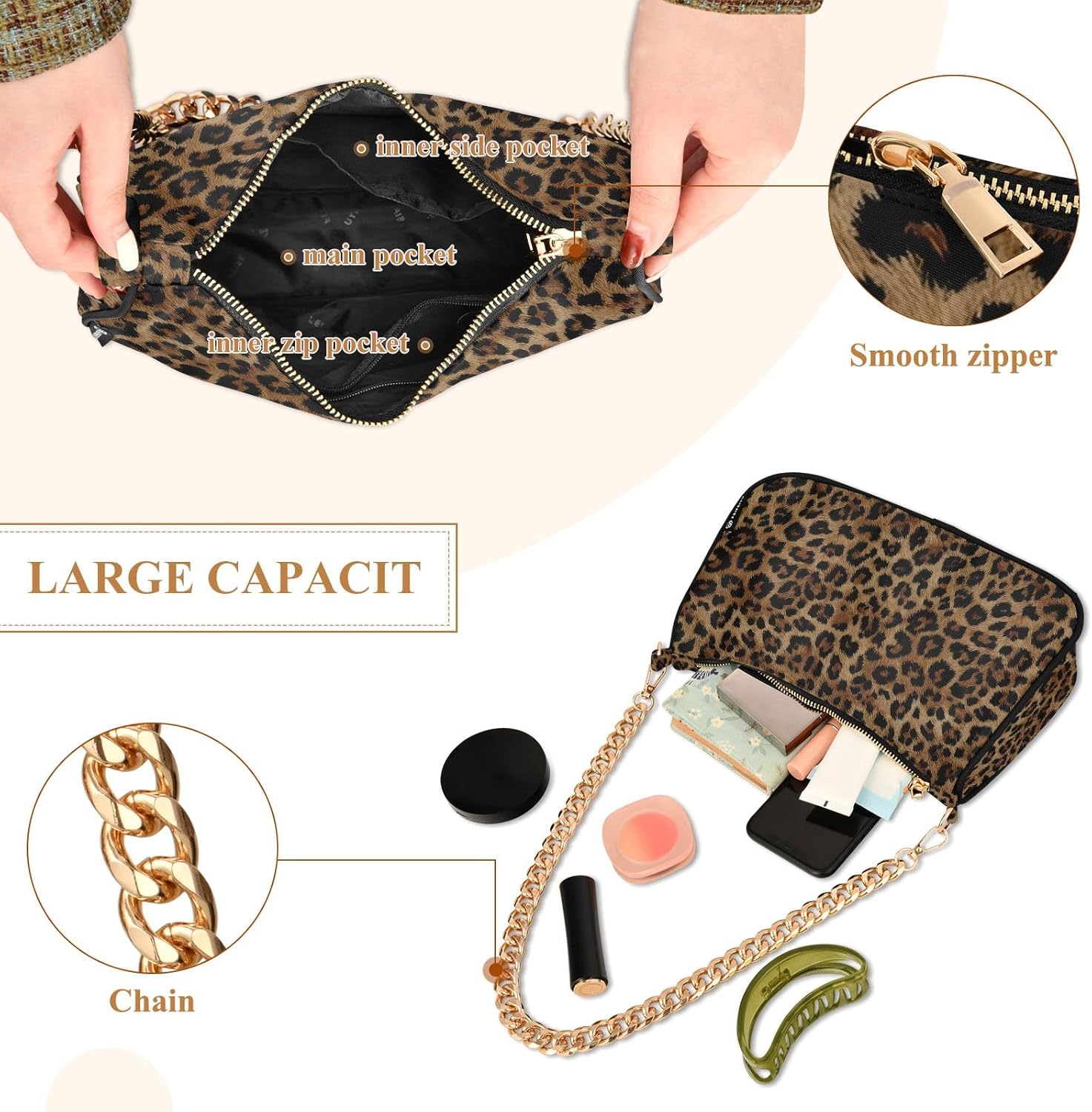 inner side pocket

main pocket

inner zip pocket

Smooth zipper

LARGE CAPACIT

Chain