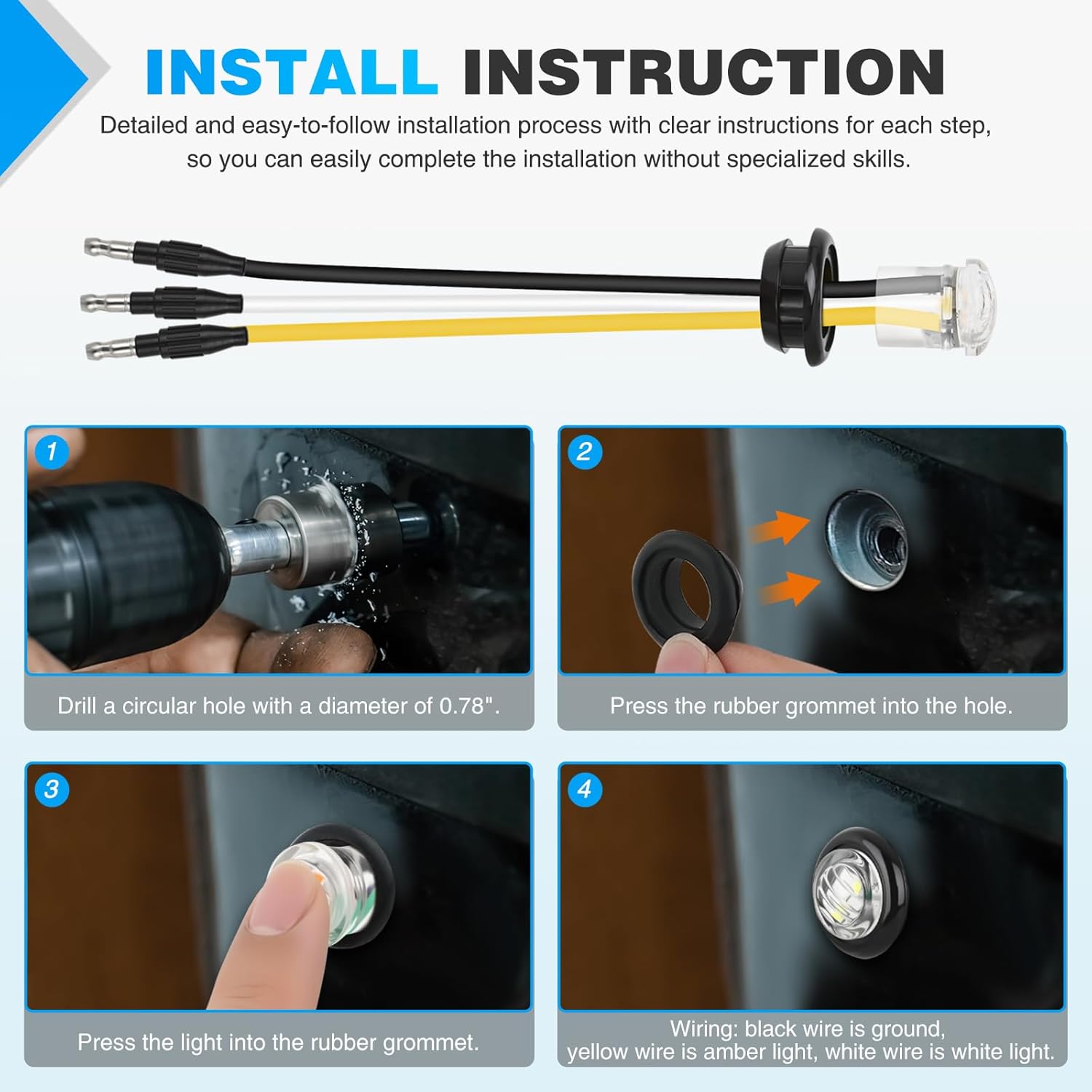 INSTALL INSTRUCTION

Detailed and easy-to-follow installation process with clear instructions for each step, so you can easily complete the installation without specialized skills.

1

Drill a circular hole with a diameter of 0.78".

2

Press the rubber grommet into the hole.

3

Press the light into the rubber grommet.

4

Wiring: black wire is ground, yellow wire is amber light, white wire is white light.