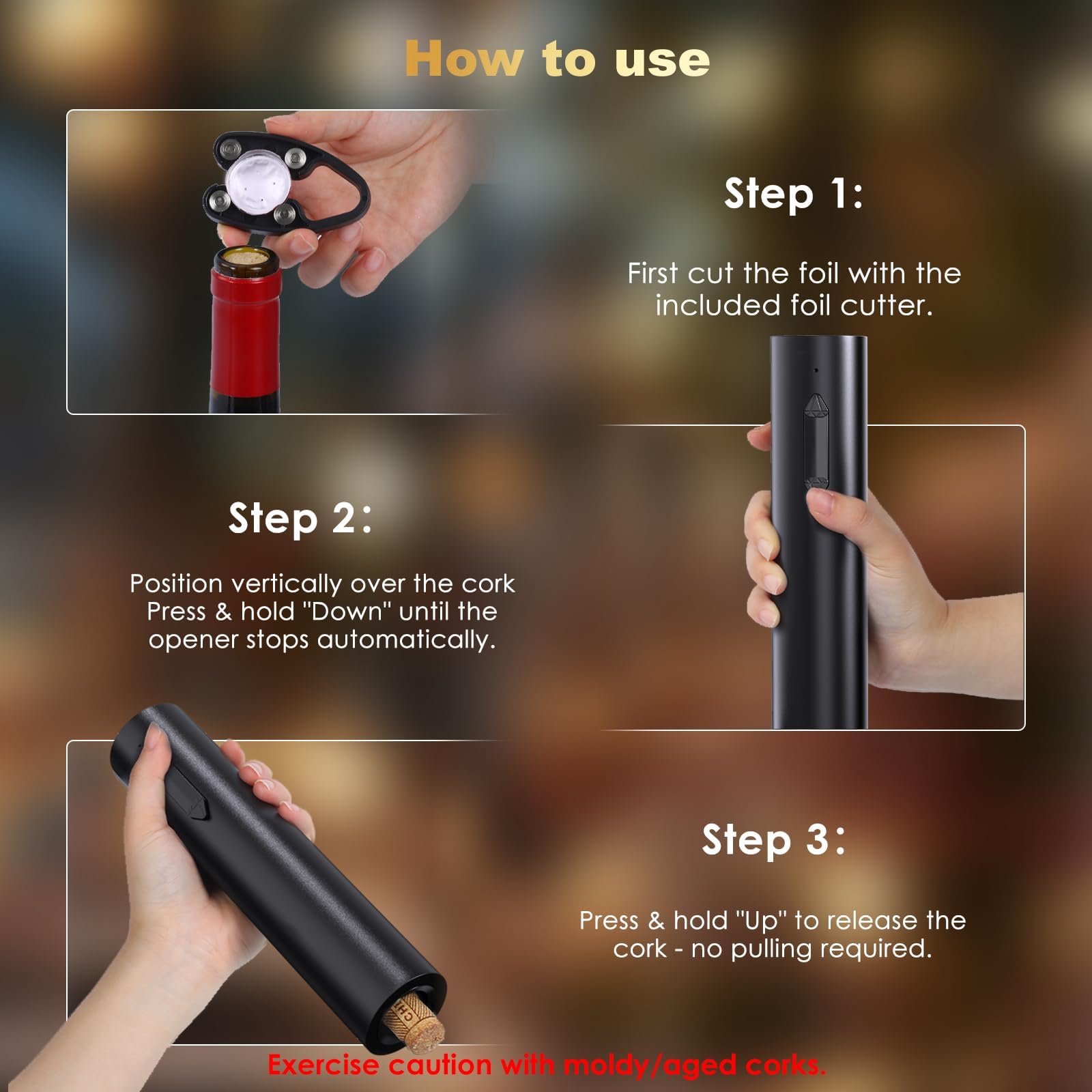 How to use

Step 1:

First cut the foil with the included foil cutter.

Step 2:

Position vertically over the cork Press & hold "Down" until the opener stops automatically.

Step 3:

Press & hold "Up" to release the cork - no pulling required.

Exercise caution with moldy/aged corks.