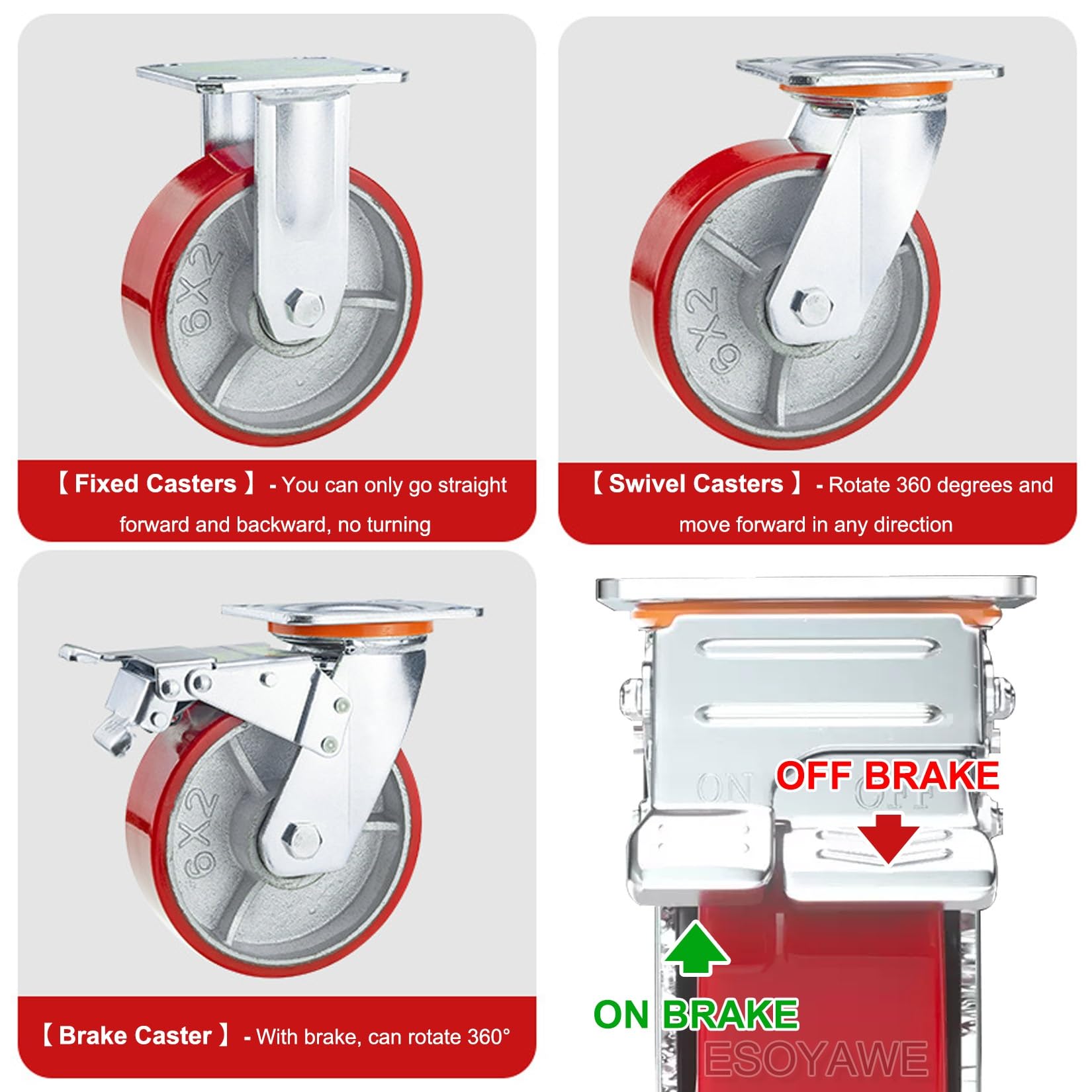 6X2

【 Fixed Casters 】 - You can only go straight forward and backward, no turning

6X2

【 Swivel Casters 】 - Rotate 360 degrees and move forward in any direction

6X2

【 Brake Caster 】 - With brake, can rotate 360°

ON OFF

OFF BRAKE

ON BRAKE

ESOYAWE