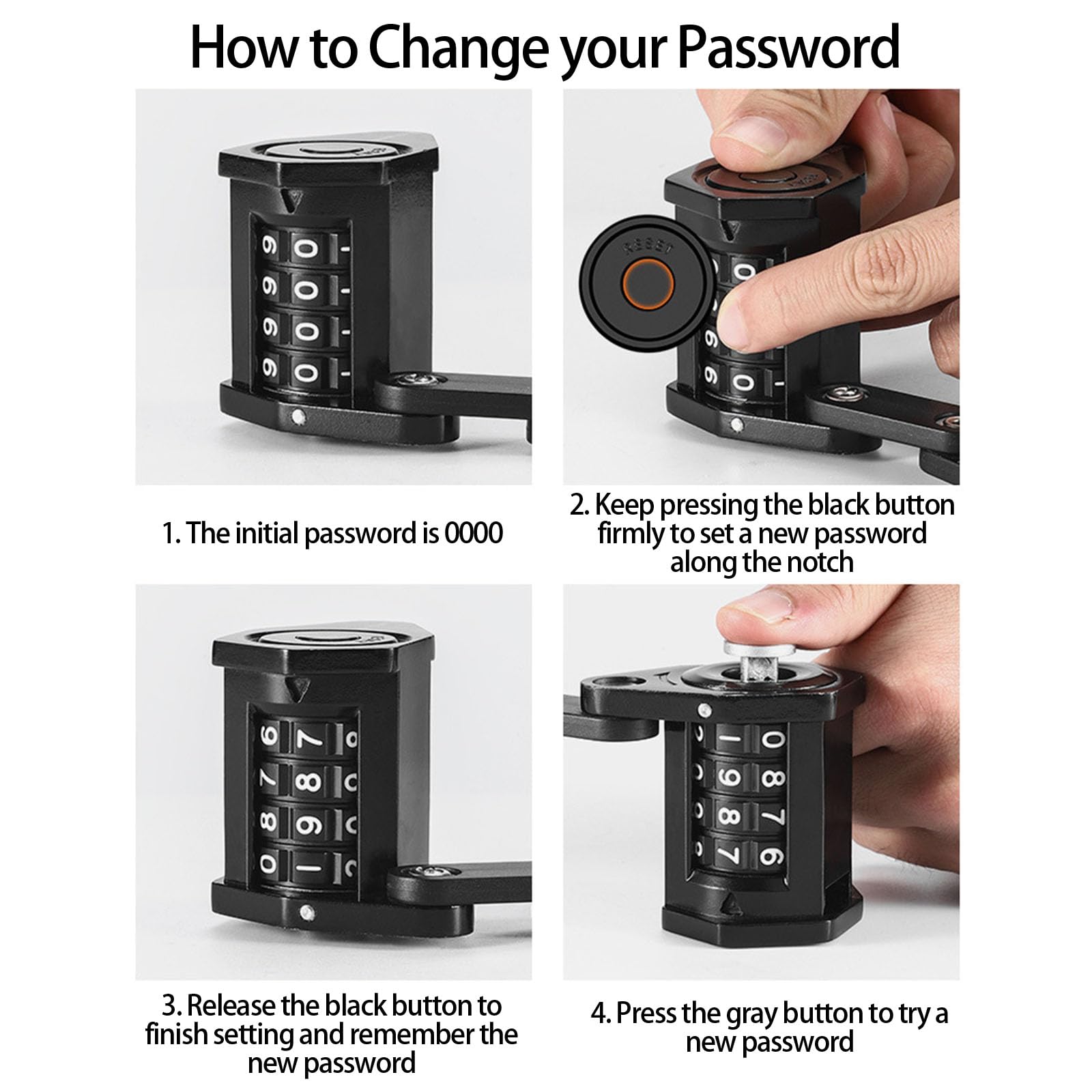 How to Change your Password

RESET

1. The initial password is 0000

2. Keep pressing the black button firmly to set a new password along the notch

3. Release the black button to finish setting and remember the new password

4. Press the gray button to try a new password