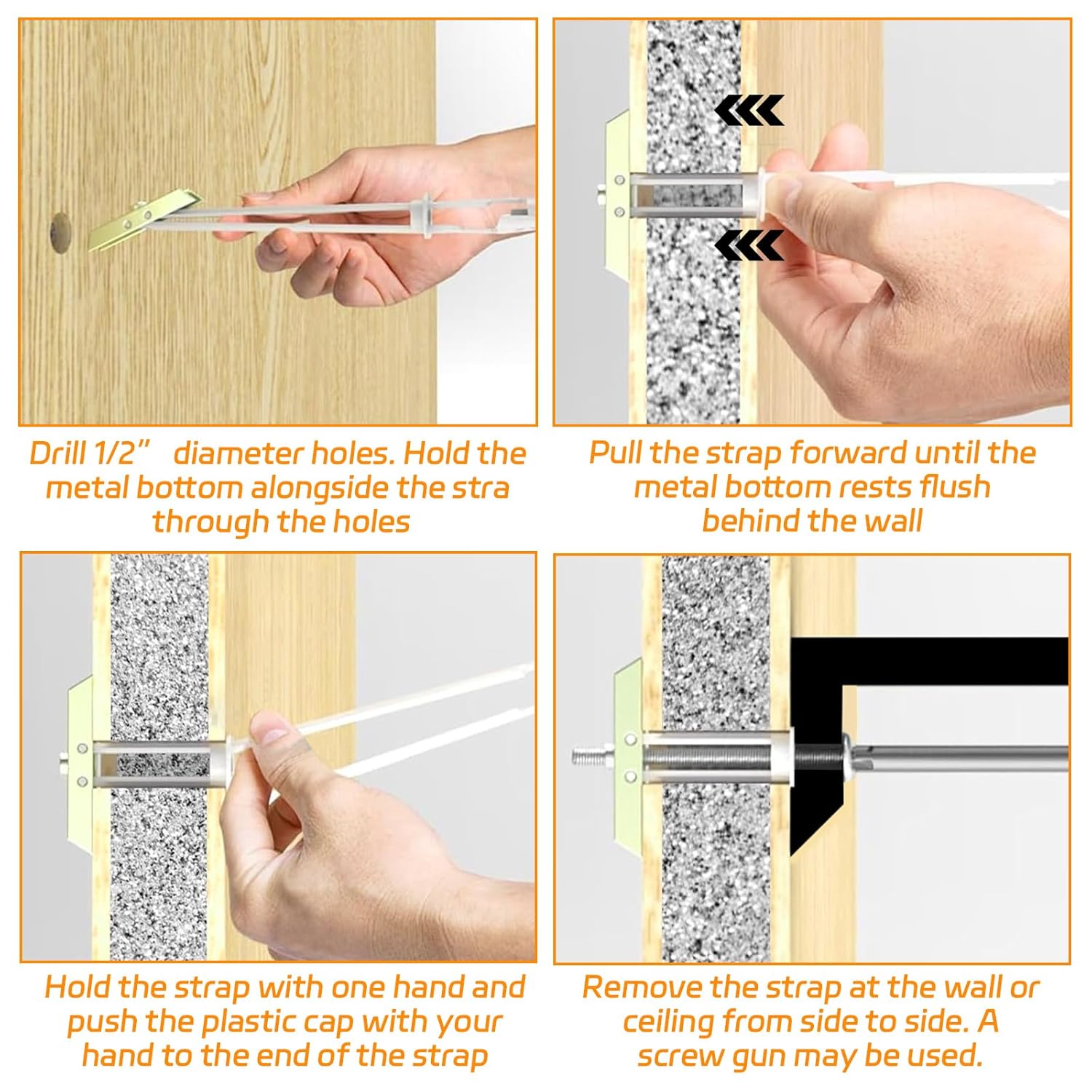 Drill 1/2” diameter holes. Hold the metal bottom alongside the stra through the holes

Pull the strap forward until the metal bottom rests flush behind the wall

Hold the strap with one hand and push the plastic cap with your hand to the end of the strap

Remove the strap at the wall or ceiling from side to side. A screw gun may be used.