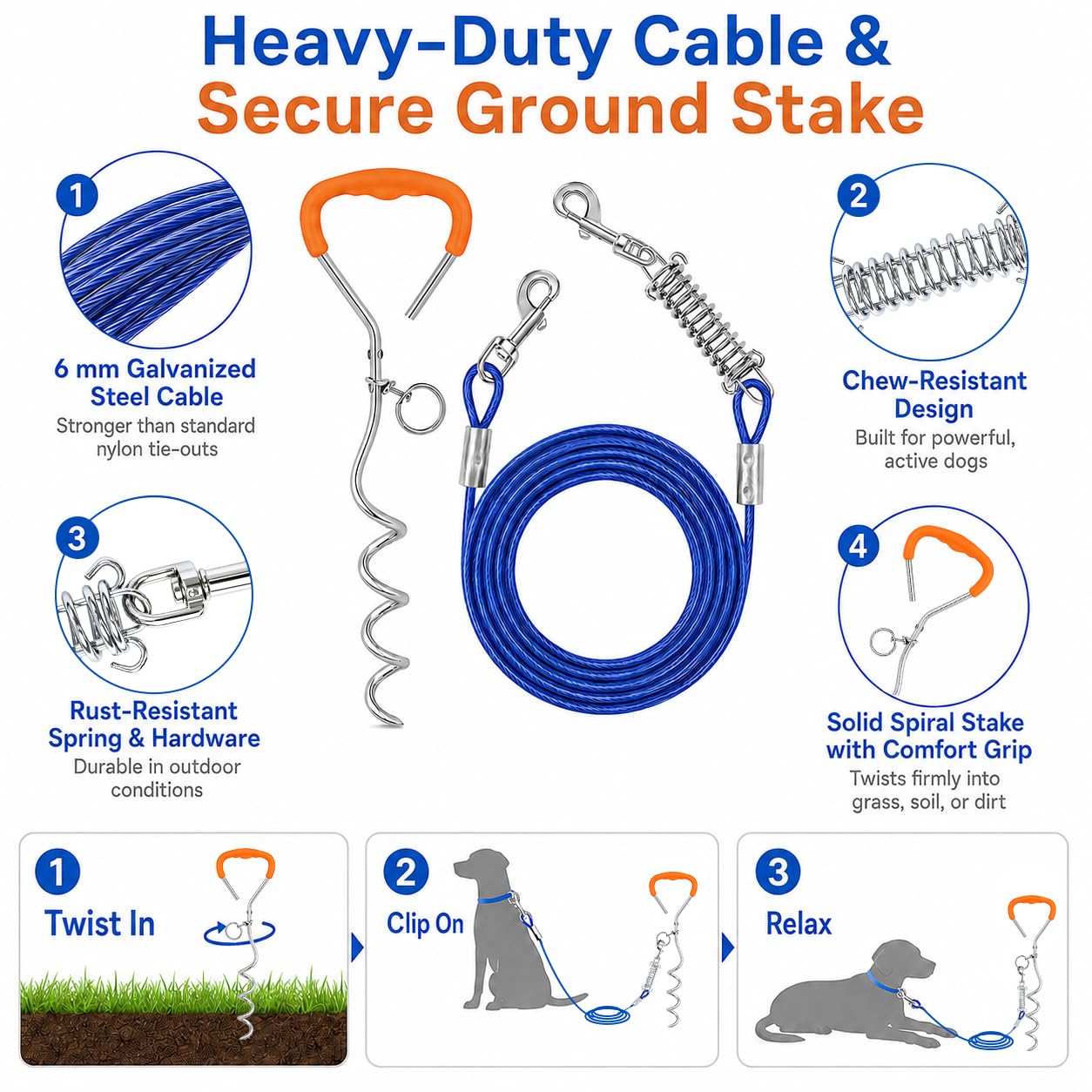 Heavy-Duty Cable &
Secure Ground Stake

1

6 mm Galvanized
Steel Cable

Stronger than standard nylon tie-outs

3

Rust-Resistant
Spring & Hardware

Durable in outdoor conditions

2

Chew-Resistant
Design

Built for powerful, active dogs

4

Solid Spiral Stake
with Comfort Grip

Twists firmly into grass, soil, or dirt

1
Twist In

2
Clip On

3
Relax