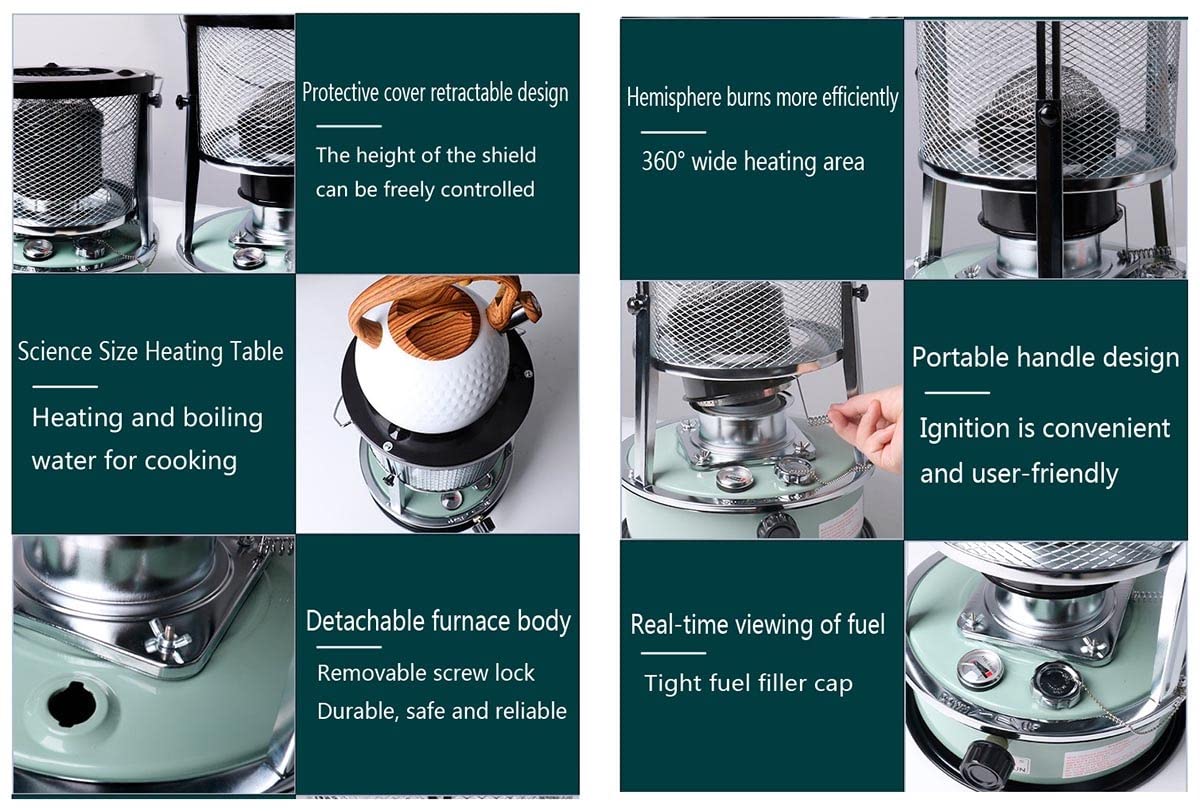 Protective cover retractable design

The height of the shield can be freely controlled

Science Size Heating Table

Heating and boiling water for cooking

Detachable furnace body

Removable screw lock
Durable, safe and reliable

Hemisphere burns more efficiently

360° wide heating area

Portable handle design

Ignition is convenient and user-friendly

Real-time viewing of fuel

Tight fuel filler cap