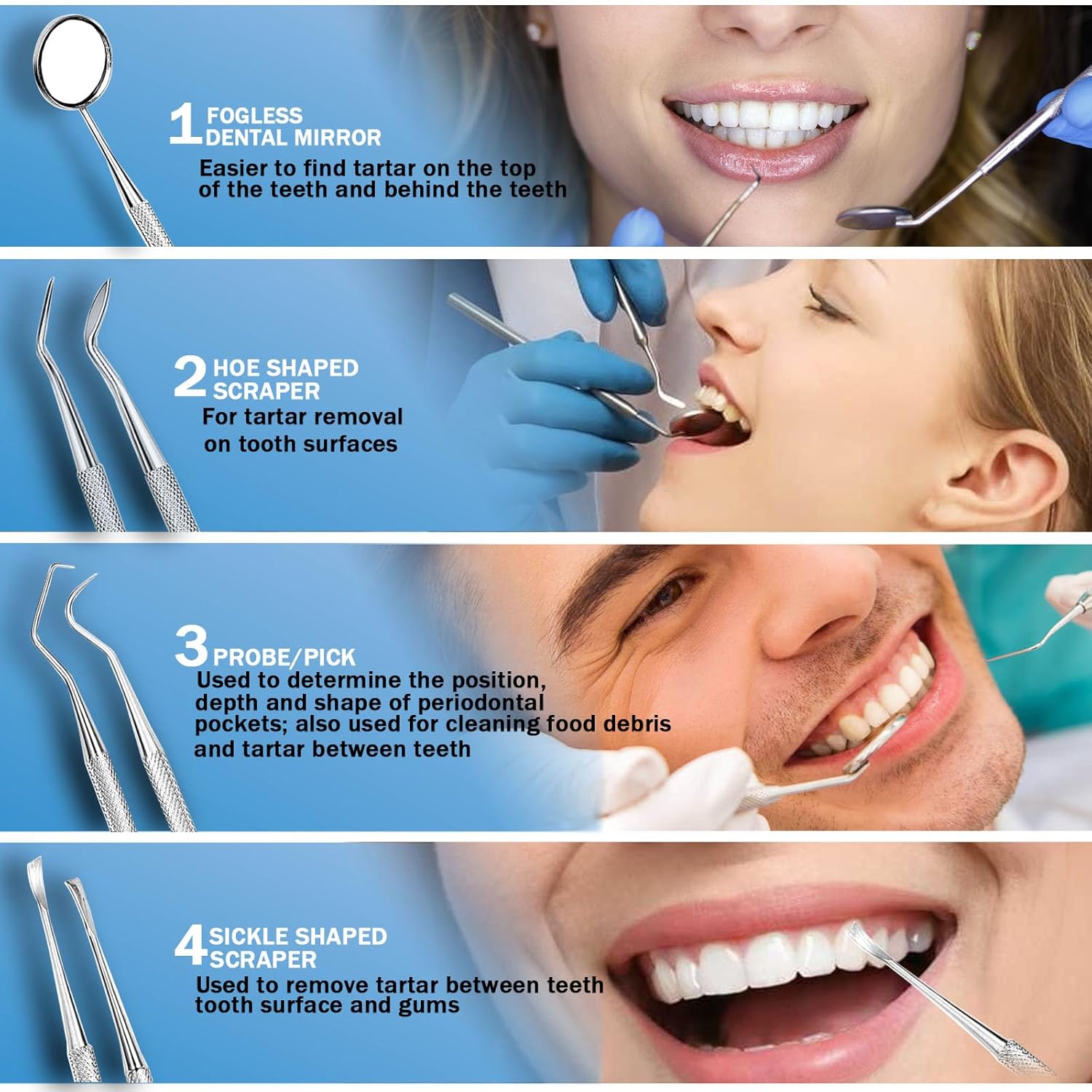 1 FOGLESS DENTAL MIRROR
Easier to find tartar on the top of the teeth and behind the teeth

2 HOE SHAPED SCRAPER
For tartar removal on tooth surfaces

3 PROBE/PICK
Used to determine the position, depth and shape of periodontal pockets; also used for cleaning food debris and tartar between teeth

4 SICKLE SHAPED SCRAPER
Used to remove tartar between teeth tooth surface and gums