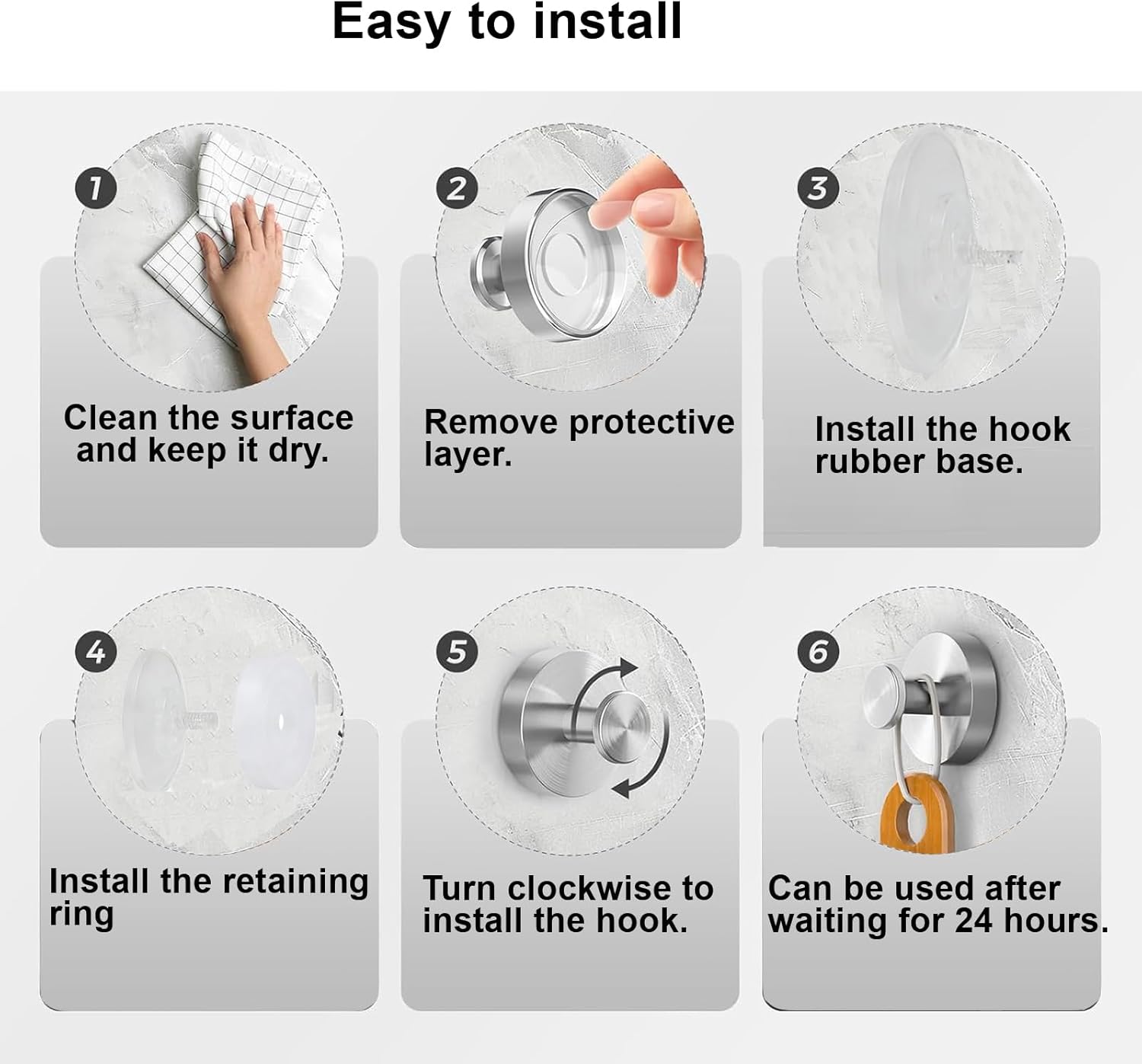 Easy to install

1

Clean the surface and keep it dry.

2

Remove protective layer.

3

Install the hook rubber base.

4

Install the retaining ring

5

Turn clockwise to install the hook.

6

Can be used after waiting for 24 hours.