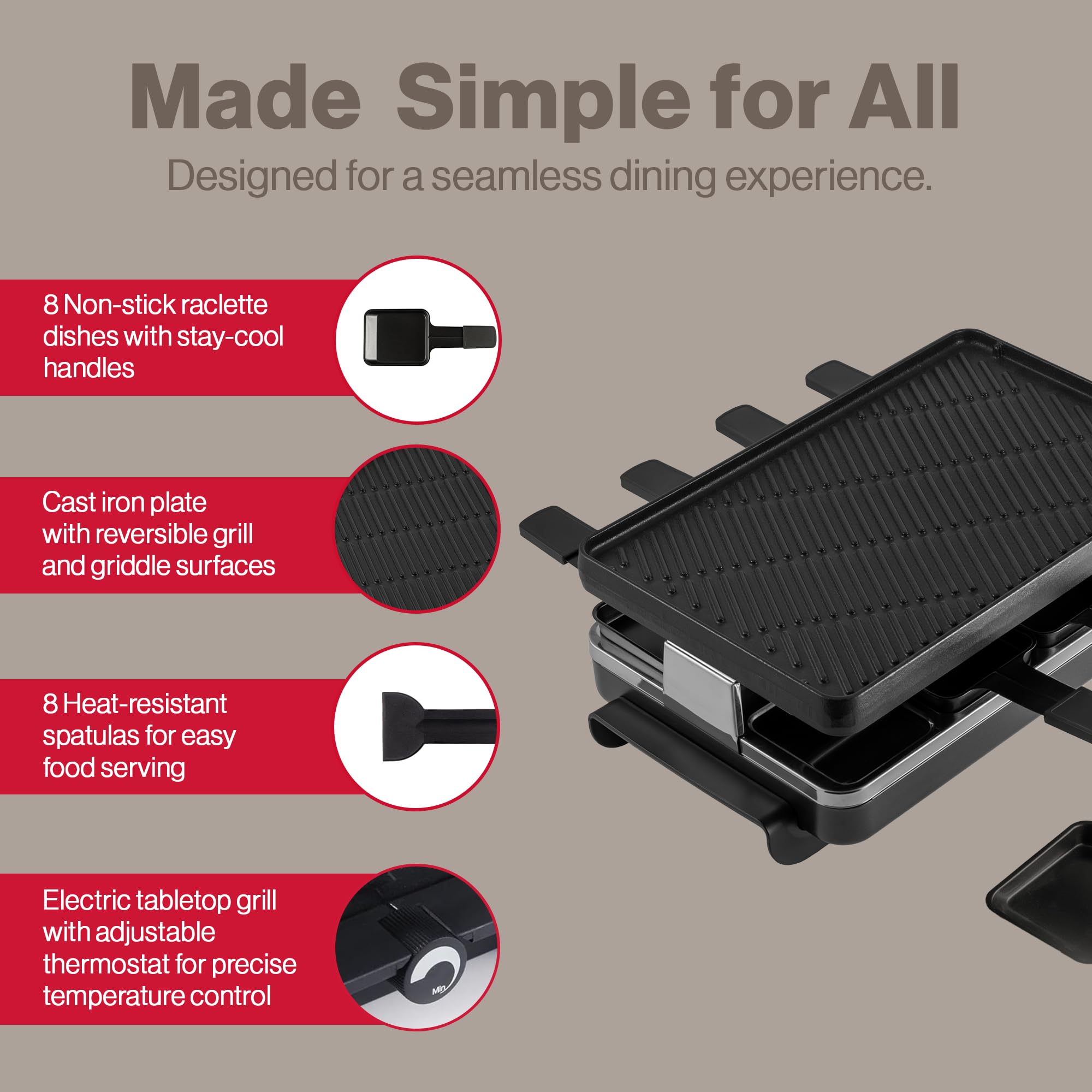 Made Simple for All

Designed for a seamless dining experience.

8 Non-stick raclette dishes with stay-cool handles

Cast iron plate with reversible grill and griddle surfaces

8 Heat-resistant spatulas for easy food serving

Electric tabletop grill with adjustable thermostat for precise temperature control

Min