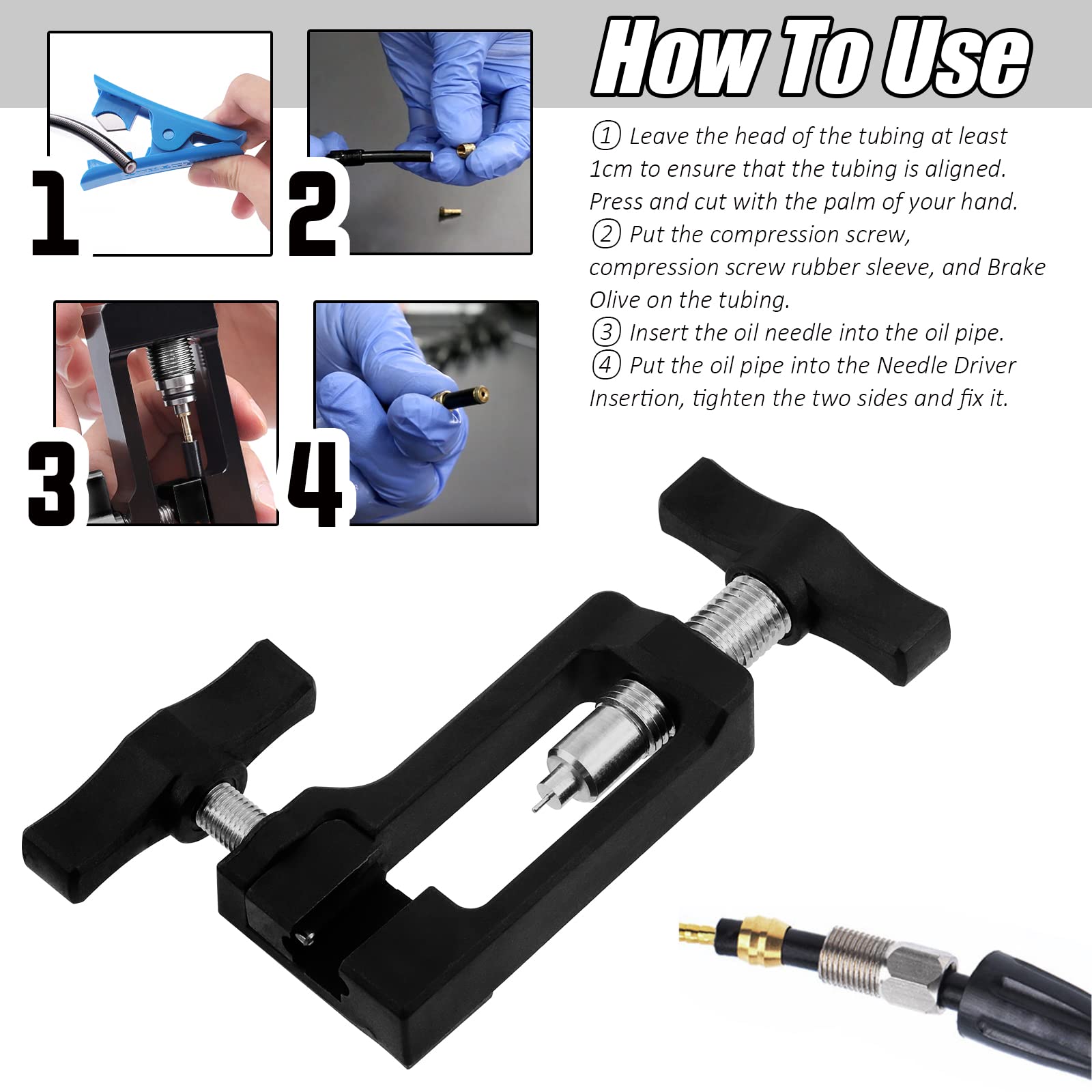 1

2

3

4

How To Use

① Leave the head of the tubing at least 1cm to ensure that the tubing is aligned. Press and cut with the palm of your hand.
② Put the compression screw, compression screw rubber sleeve, and Brake Olive on the tubing.
③ Insert the oil needle into the oil pipe.
④ Put the oil pipe into the Needle Driver Insertion, tighten the two sides and fix it.