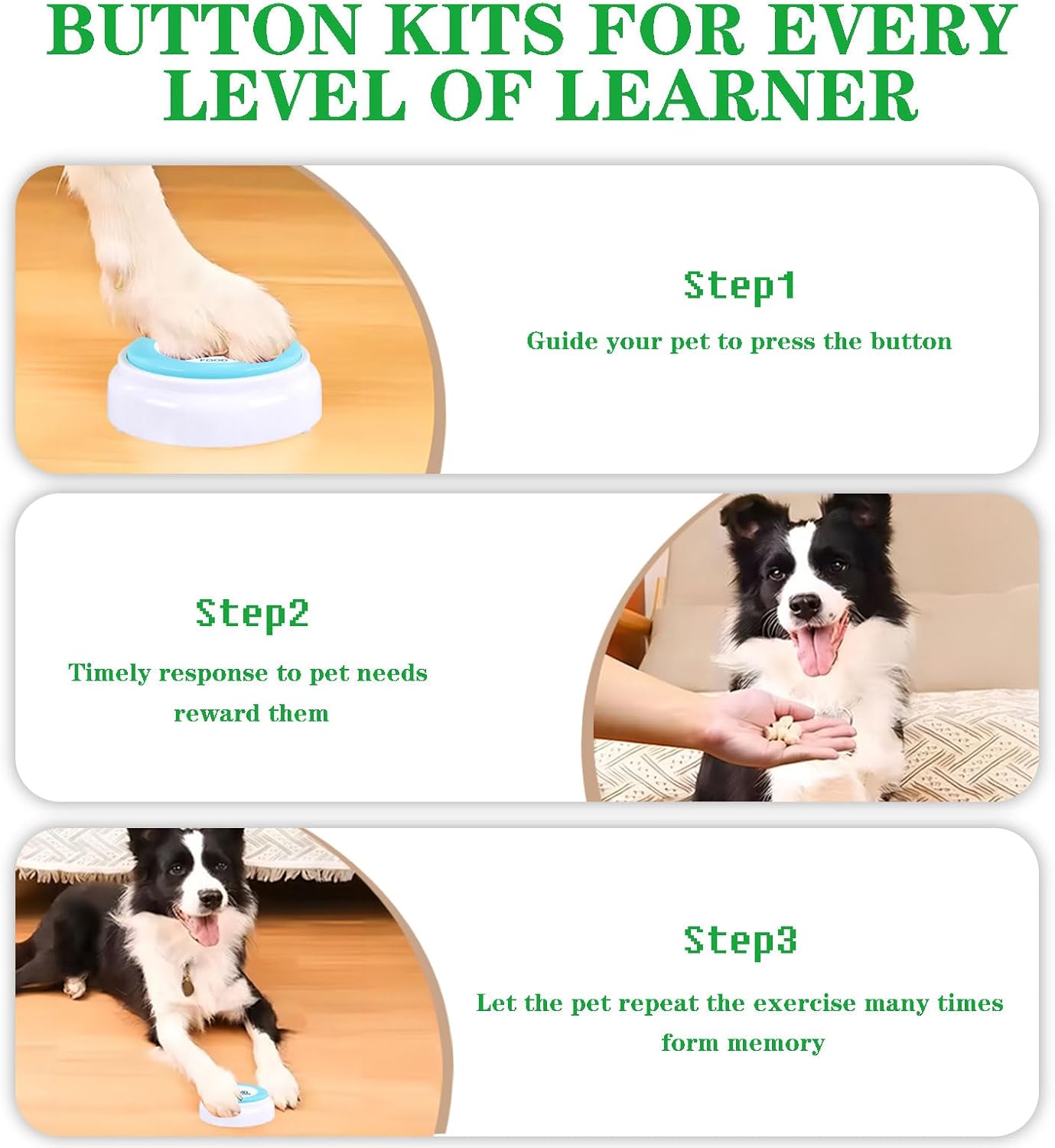 BUTTON KITS FOR EVERY LEVEL OF LEARNER

FOOD

Step1

Guide your pet to press the button

Step2

Timely response to pet needs reward them

Step3

Let the pet repeat the exercise many times form memory