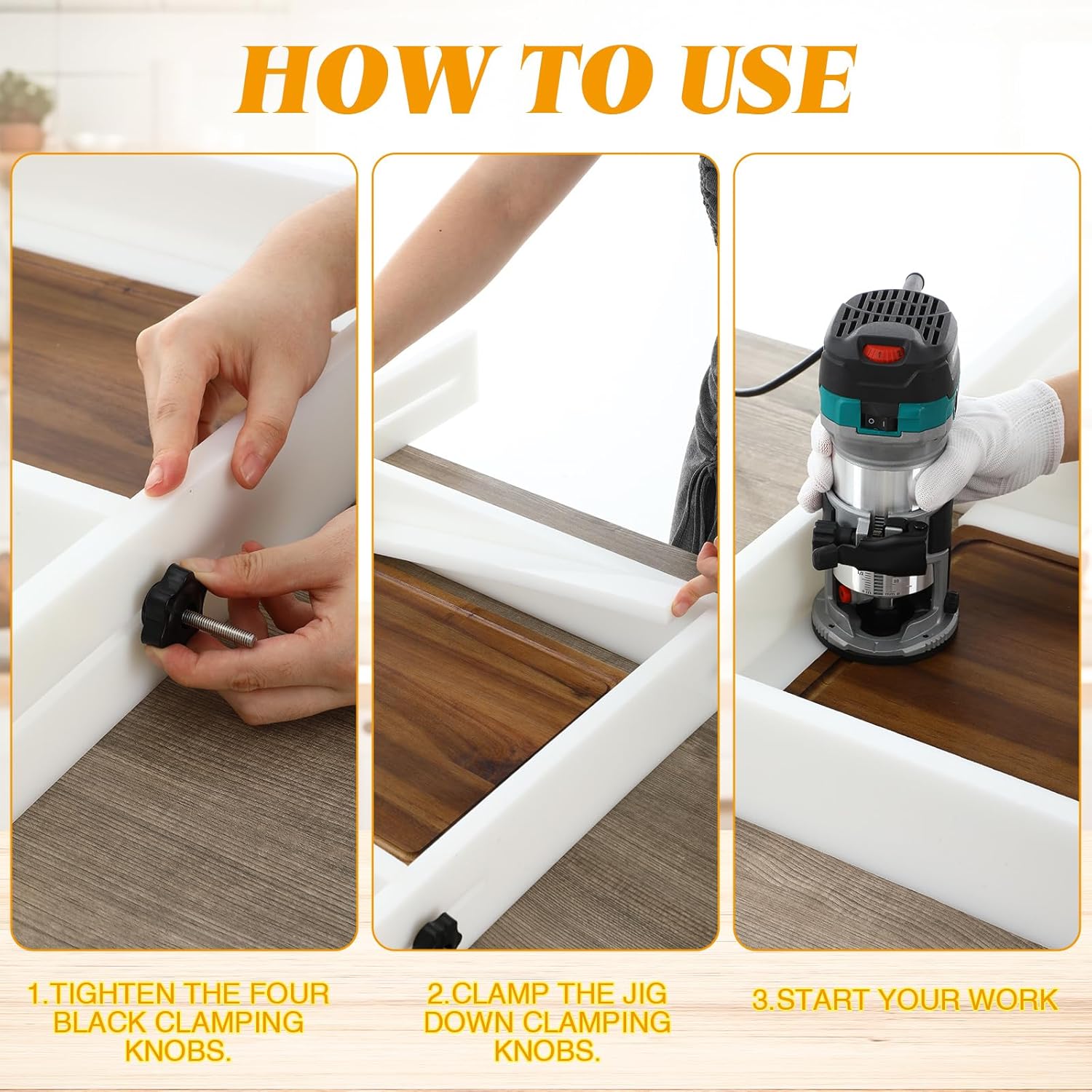 HOW TO USE

1.TIGHTEN THE FOUR BLACK CLAMPING KNOBS.

2.CLAMP THE JIG DOWN CLAMPING KNOBS.

3.START YOUR WORK