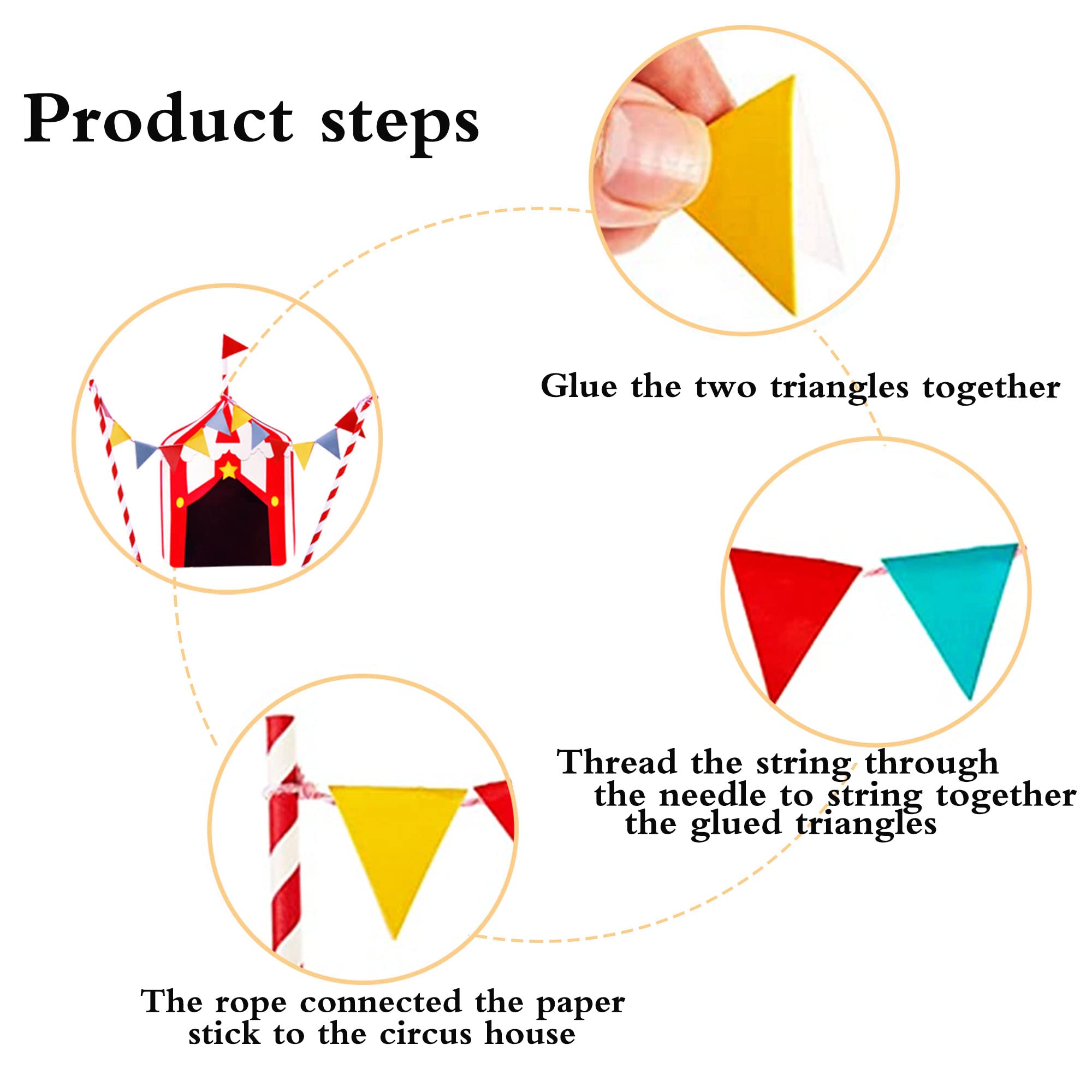 Product steps

Glue the two triangles together

Thread the string through the needle to string together the glued triangles

The rope connected the paper stick to the circus house