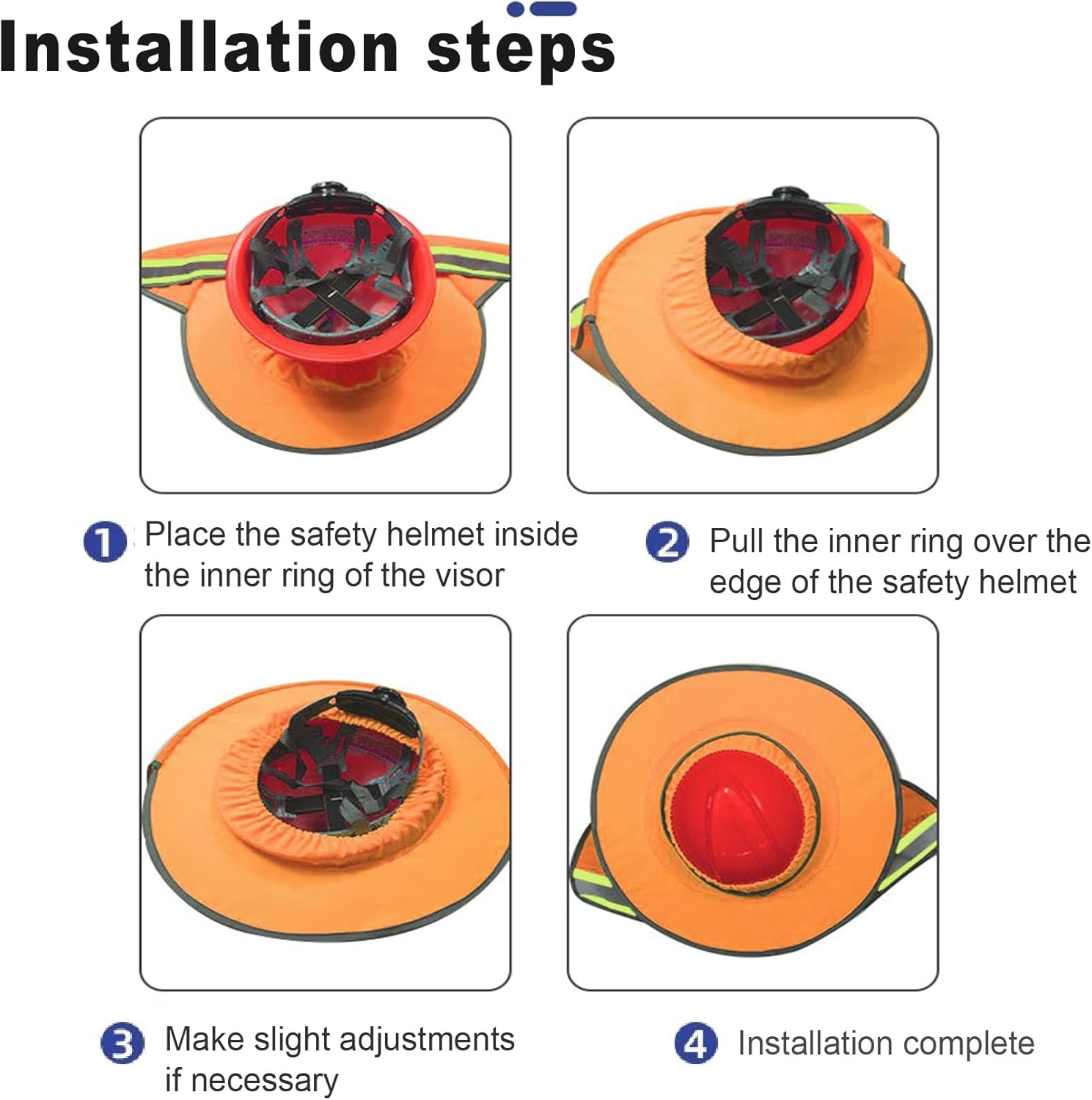 Installation steps

1 Place the safety helmet inside the inner ring of the visor

2 Pull the inner ring over the edge of the safety helmet

3 Make slight adjustments if necessary

4 Installation complete