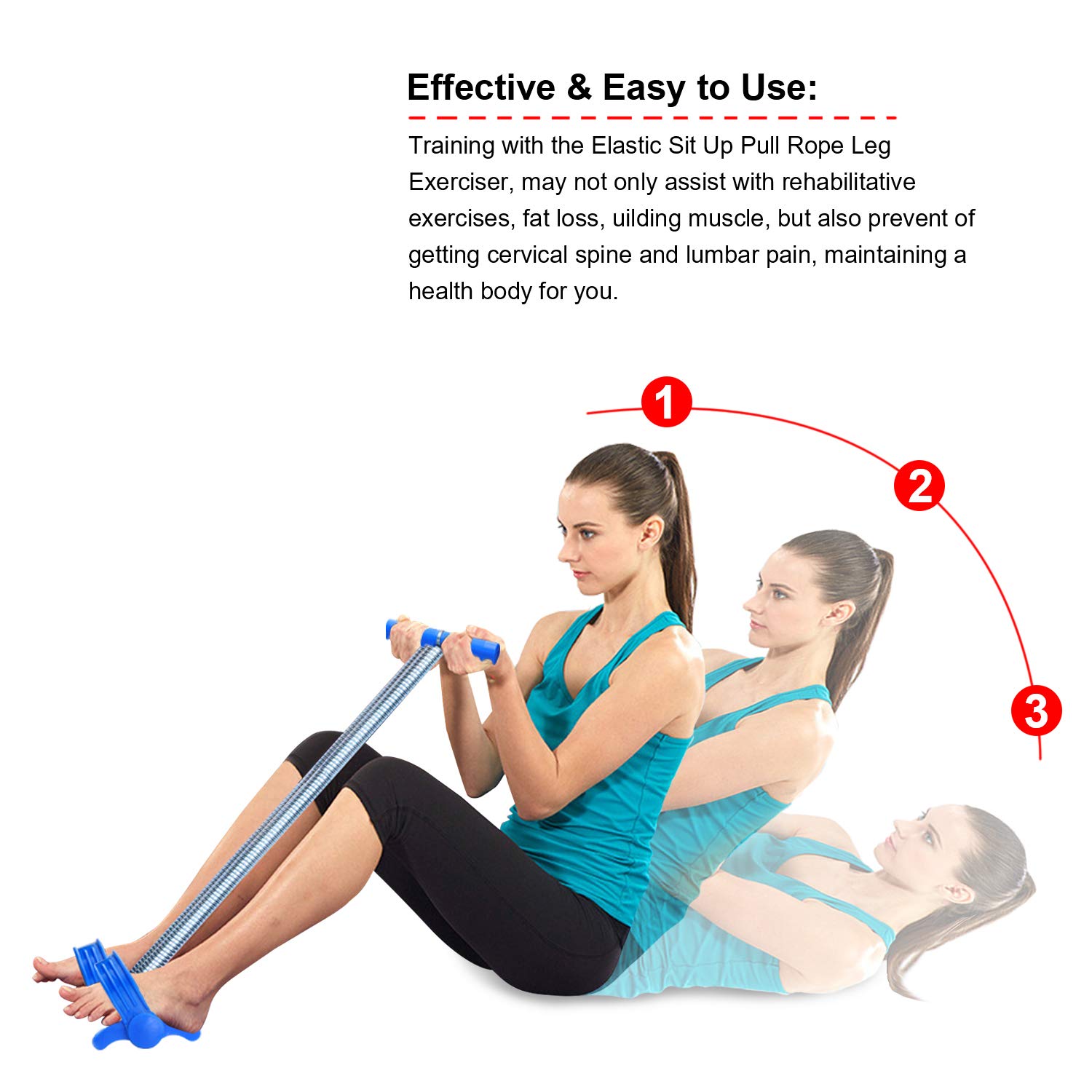 Effective & Easy to Use:

Training with the Elastic Sit Up Pull Rope Leg Exerciser, may not only assist with rehabilitative exercises, fat loss, uilding muscle, but also prevent of getting cervical spine and lumbar pain, maintaining a health body for you.

1

2

3