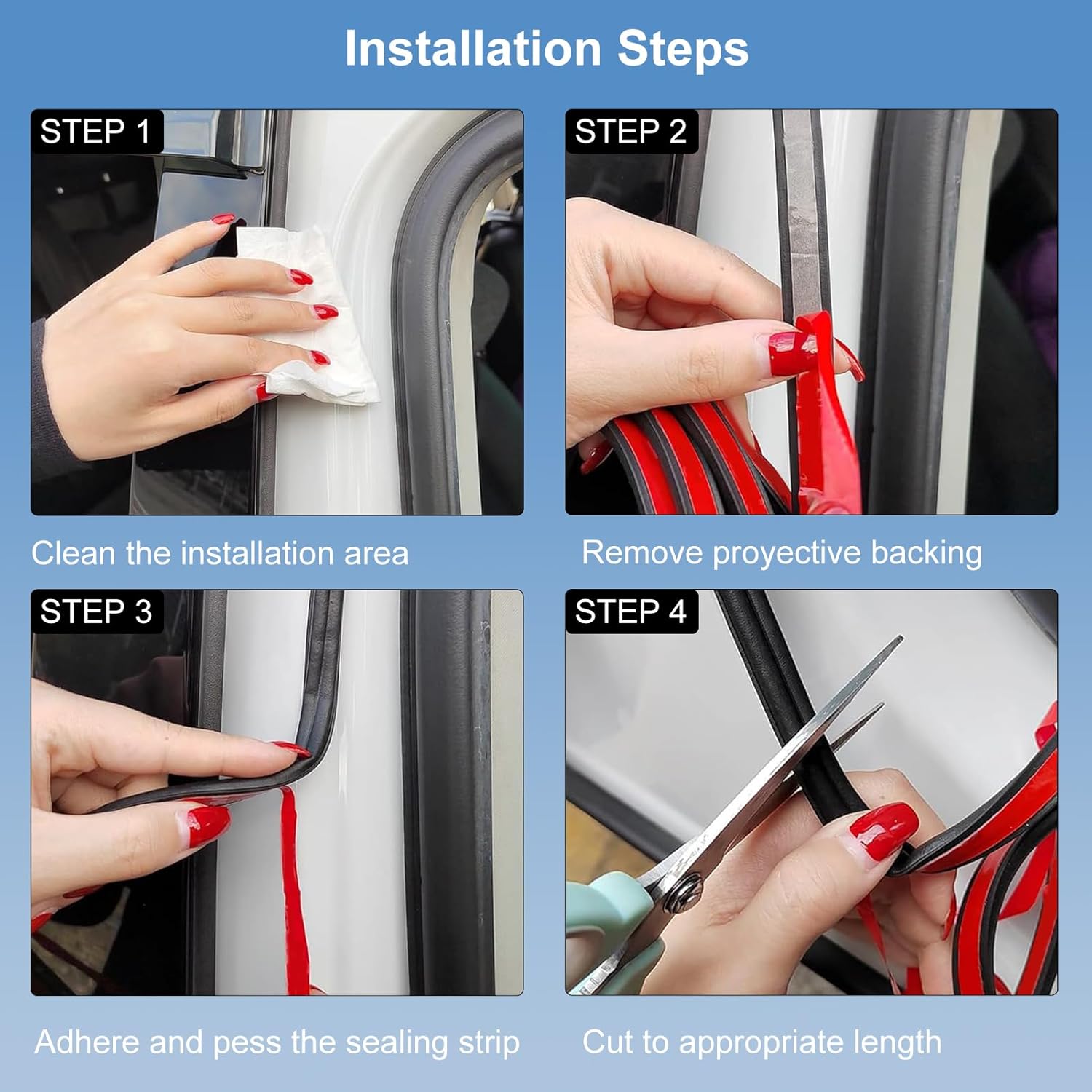 Installation Steps

STEP 1

Clean the installation area

STEP 2

Remove proyective backing

STEP 3

Adhere and pess the sealing strip

STEP 4

Cut to appropriate length