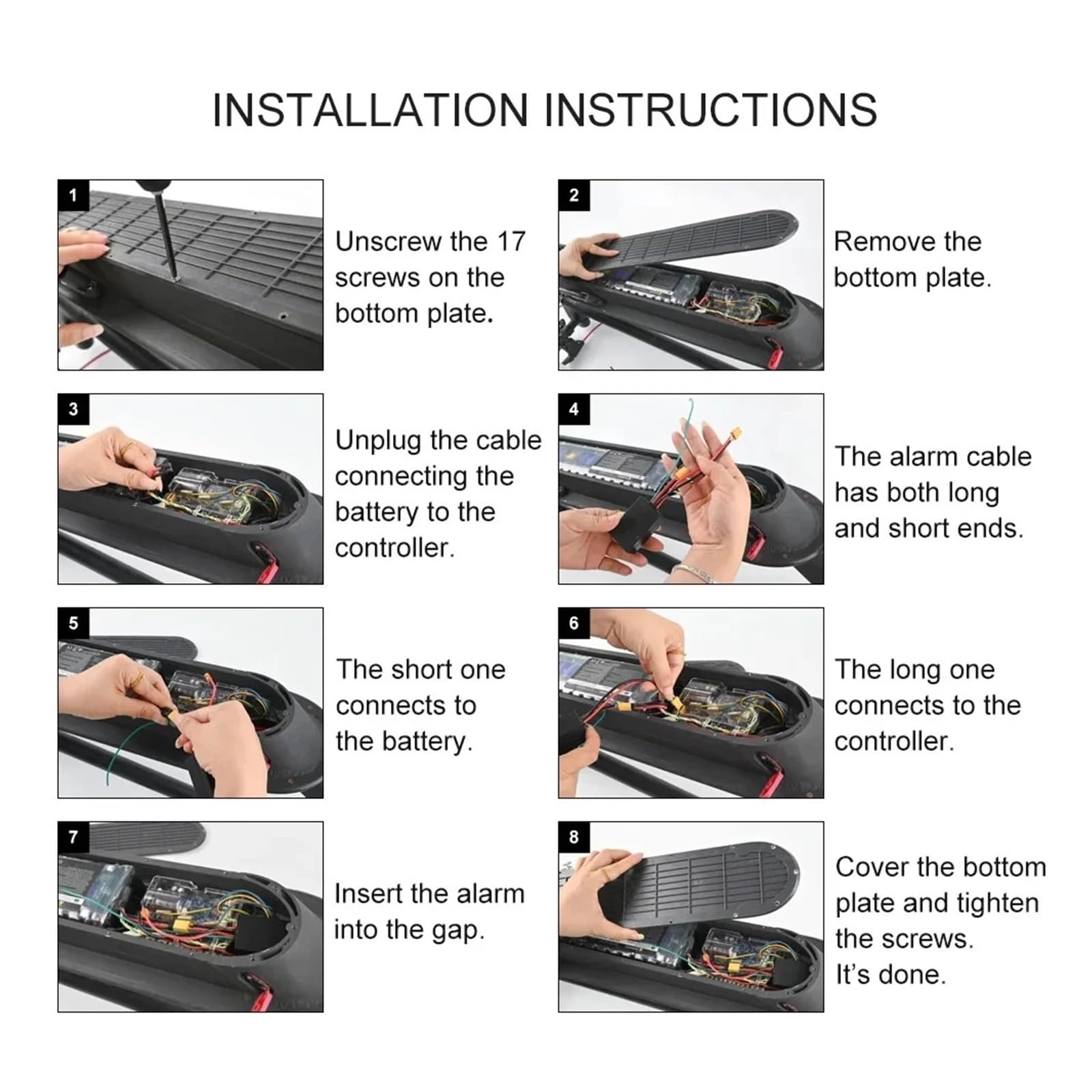 INSTALLATION INSTRUCTIONS

1
Unscrew the 17 screws on the bottom plate.

2
Remove the bottom plate.

3
Unplug the cable connecting the battery to the controller.

4
The alarm cable has both long and short ends.

5
The short one connects to the battery.

6
The long one connects to the controller.

7
Insert the alarm into the gap.

8
Cover the bottom plate and tighten the screws.
It's done.