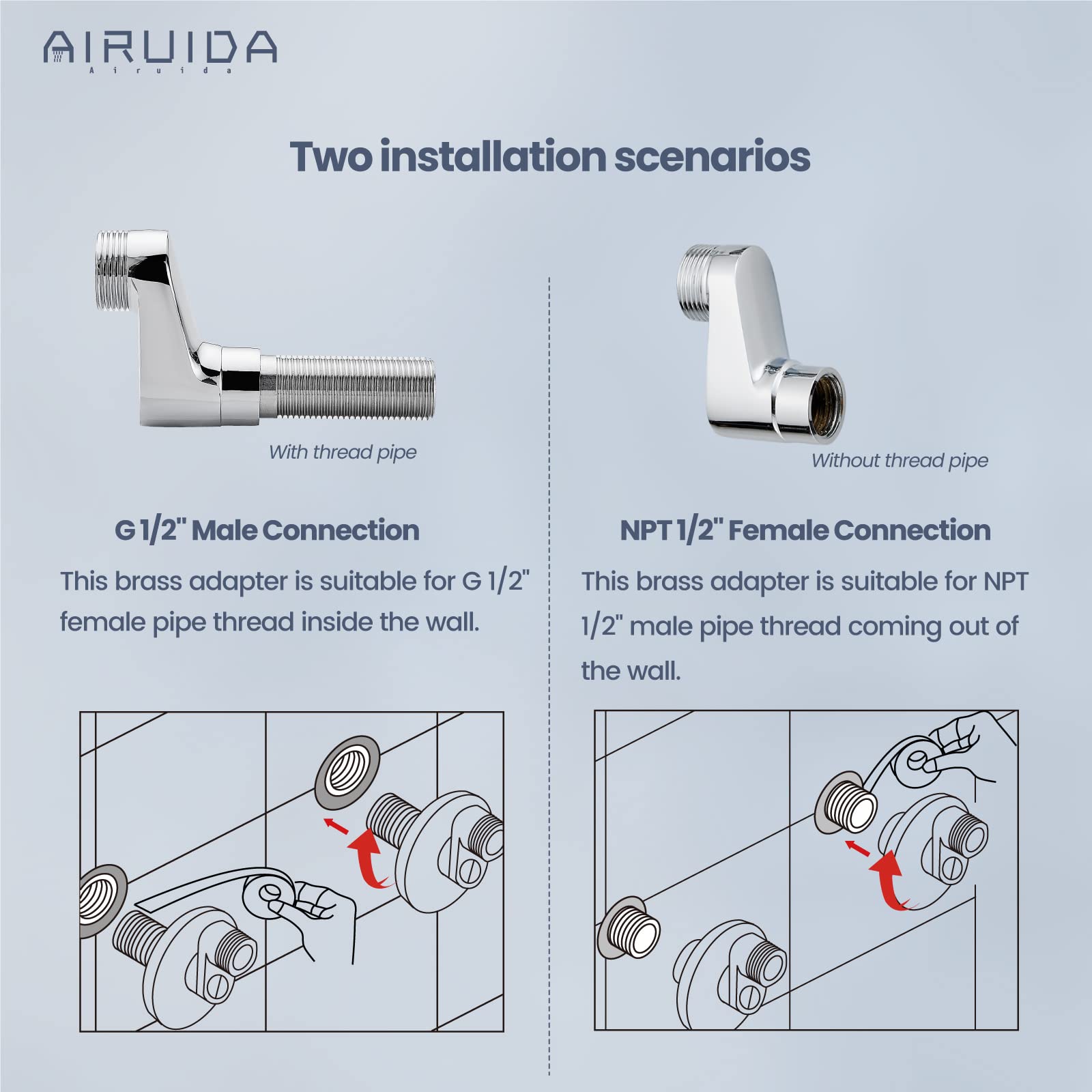 AIRUIDA
Airuida

Two installation scenarios

With thread pipe

G 1/2" Male Connection

This brass adapter is suitable for G 1/2" female pipe thread inside the wall.

Without thread pipe

NPT 1/2" Female Connection

This brass adapter is suitable for NPT 1/2" male pipe thread coming out of the wall.