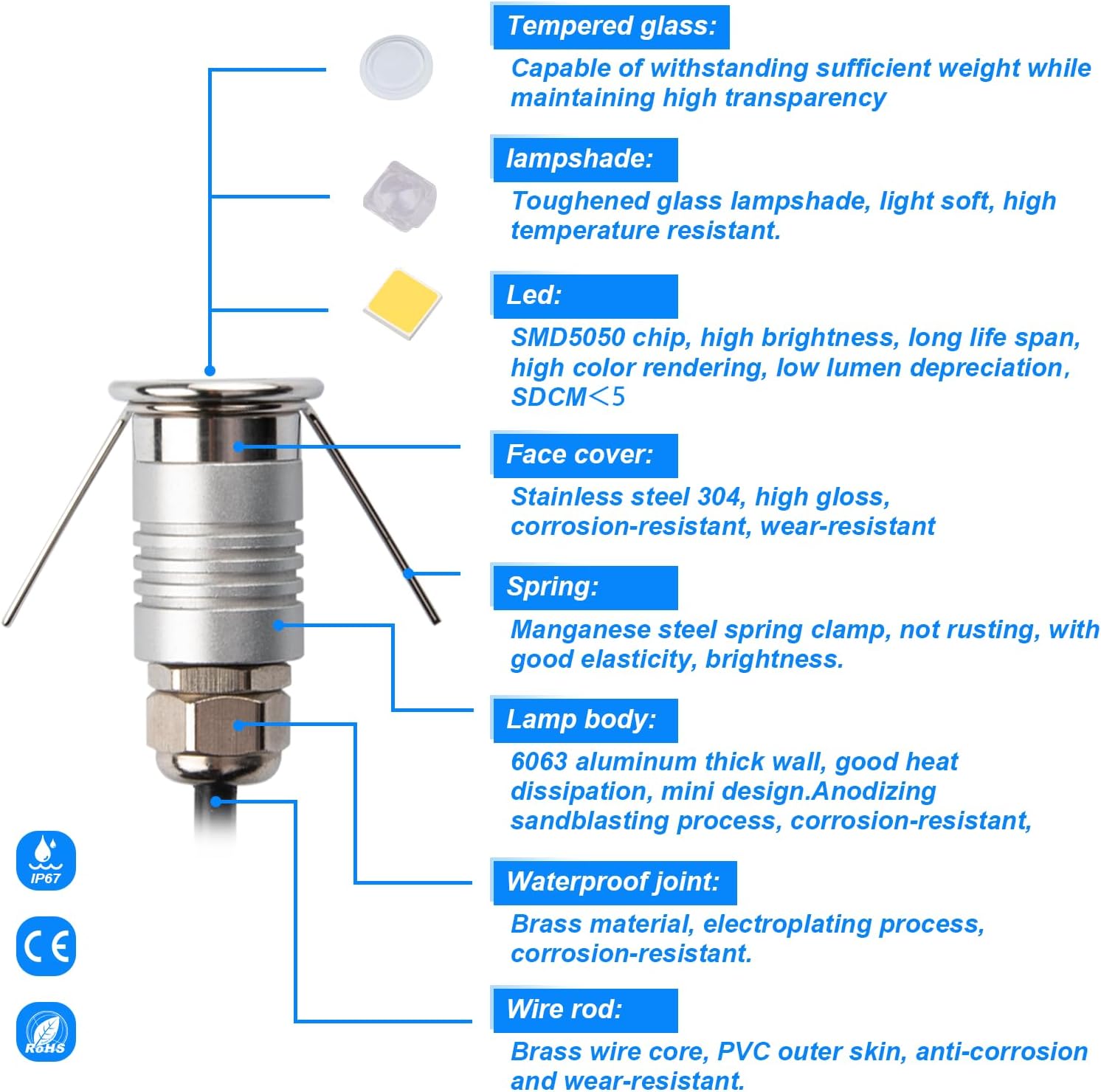 Tempered glass:

Capable of withstanding sufficient weight while maintaining high transparency

lampshade:

Toughened glass lampshade, light soft, high temperature resistant.

Led:

SMD5050 chip, high brightness, long life span, high color rendering, low lumen depreciation, SDCM<5

Face cover:

Stainless steel 304, high gloss, corrosion-resistant, wear-resistant

Spring:

Manganese steel spring clamp, not rusting, with good elasticity, brightness.

Lamp body:

6063 aluminum thick wall, good heat dissipation, mini design.Anodizing sandblasting process, corrosion-resistant,

Waterproof joint:

Brass material, electroplating process, corrosion-resistant.

Wire rod:

Brass wire core, PVC outer skin, anti-corrosion and wear-resistant.

IP67

CE

RoHS