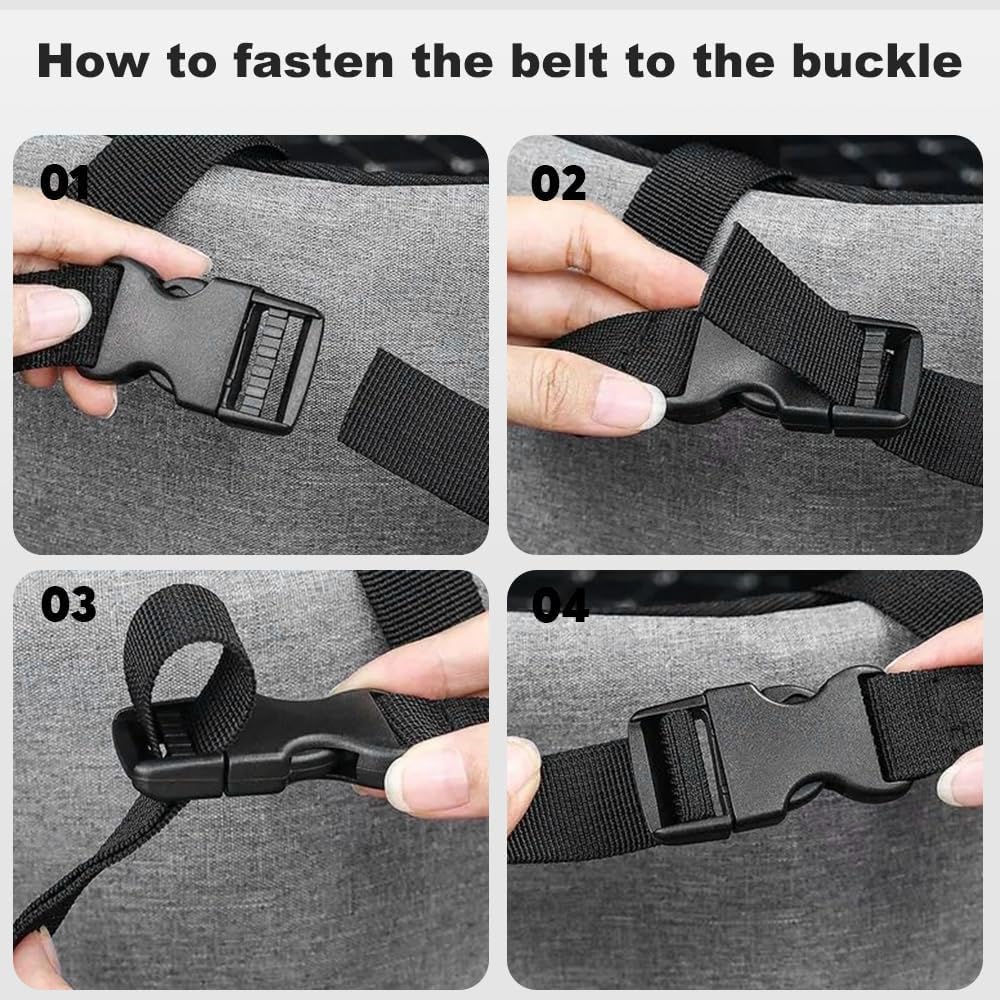 How to fasten the belt to the buckle

01

02

03

04